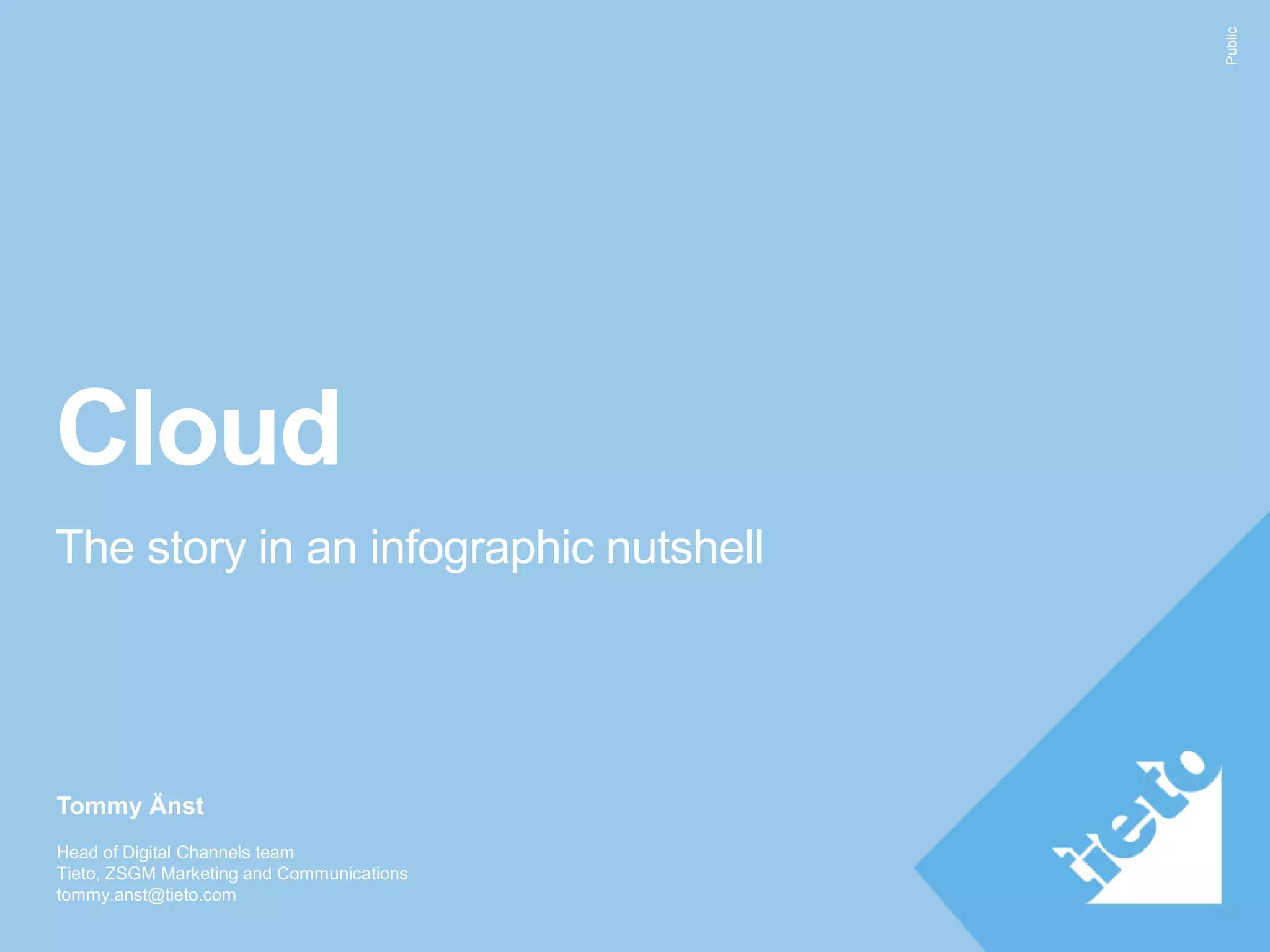 Public

Cloud

The story in an infographic nutshell

Tommy Änst

Head of Digital Channels team
Tieto, ZSGM Marketing and Communications
tommy.anst@tieto.com

tieto