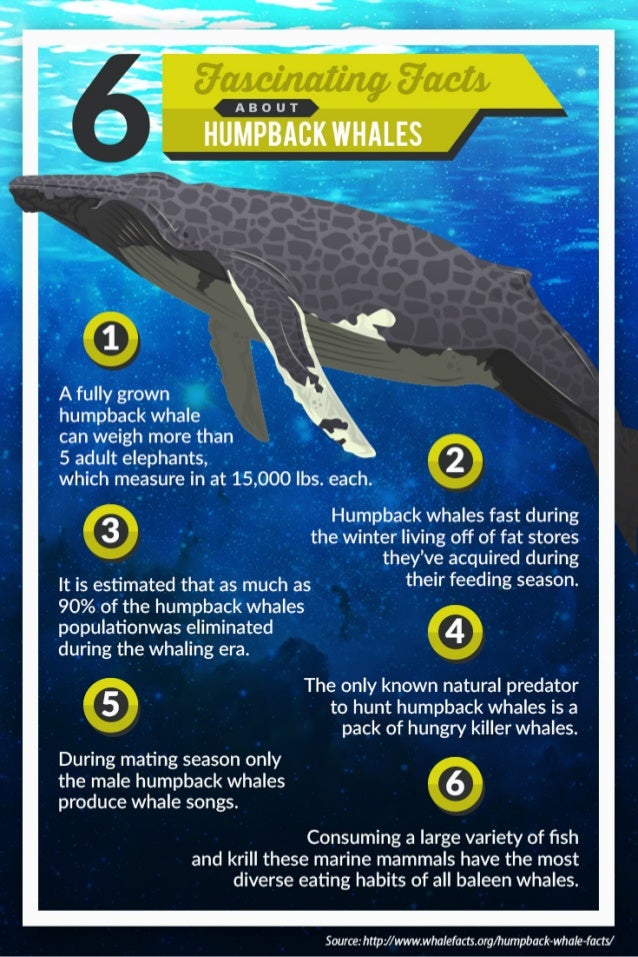 6 Fascinating Facts ABOUT HUMPBACK WHALES

1

A fully grown humpback whale can weigh more than 5 adult elephants, which measure in at 15,000 lbs. each.

2

Humpback whales fast during the winter living off of fat stores they've acquired during their feeding season.

3

It is estimated that as much as 90% of the humpback whales populationwas eliminated during the whaling era.

4

The only known natural predator to hunt humpback whales is a pack of hungry killer whales.

5

During mating season only the male humpback whales produce whale songs.

6

Consuming a large variety of fish and krill these marine mammals have the most diverse eating habits of all baleen whales.

Source: http://www.whalefacts.org/humpback-whale-facts/