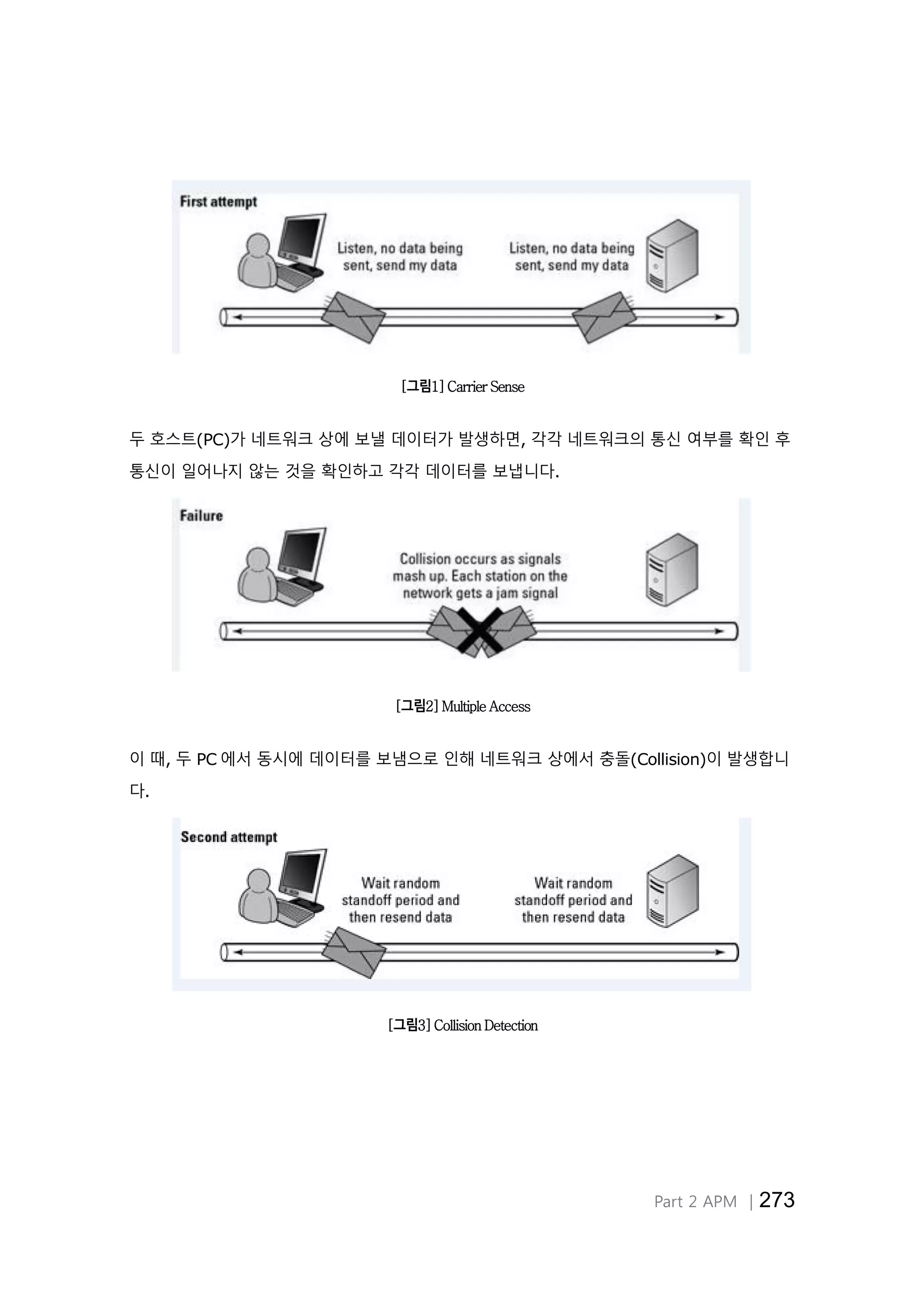 First attempt

Listen, no data being sent, send my data

Listen, no data being sent, send my data

[그림1] Carrier Sense

두 호스트(PC)가 네트워크 상에 보낼 데이터가 발생하면, 각각 네트워크의 통신 여부를 확인 후 통신이 일어나지 않는 것을 확인하고 각각 데이터를 보냅니다.

Failure

Collision occurs as signals mash up. Each station on the network gets a jam signal

[그림2] Multiple Access

이 때, 두 PC 에서 동시에 데이터를 보냄으로 인해 네트워크 상에서 충돌(Collision)이 발생합니다.

Second attempt

Wait random standoff period and then resend data

Wait random standoff period and then resend data

[그림3] Collision Detection

Part 2 APM | 273