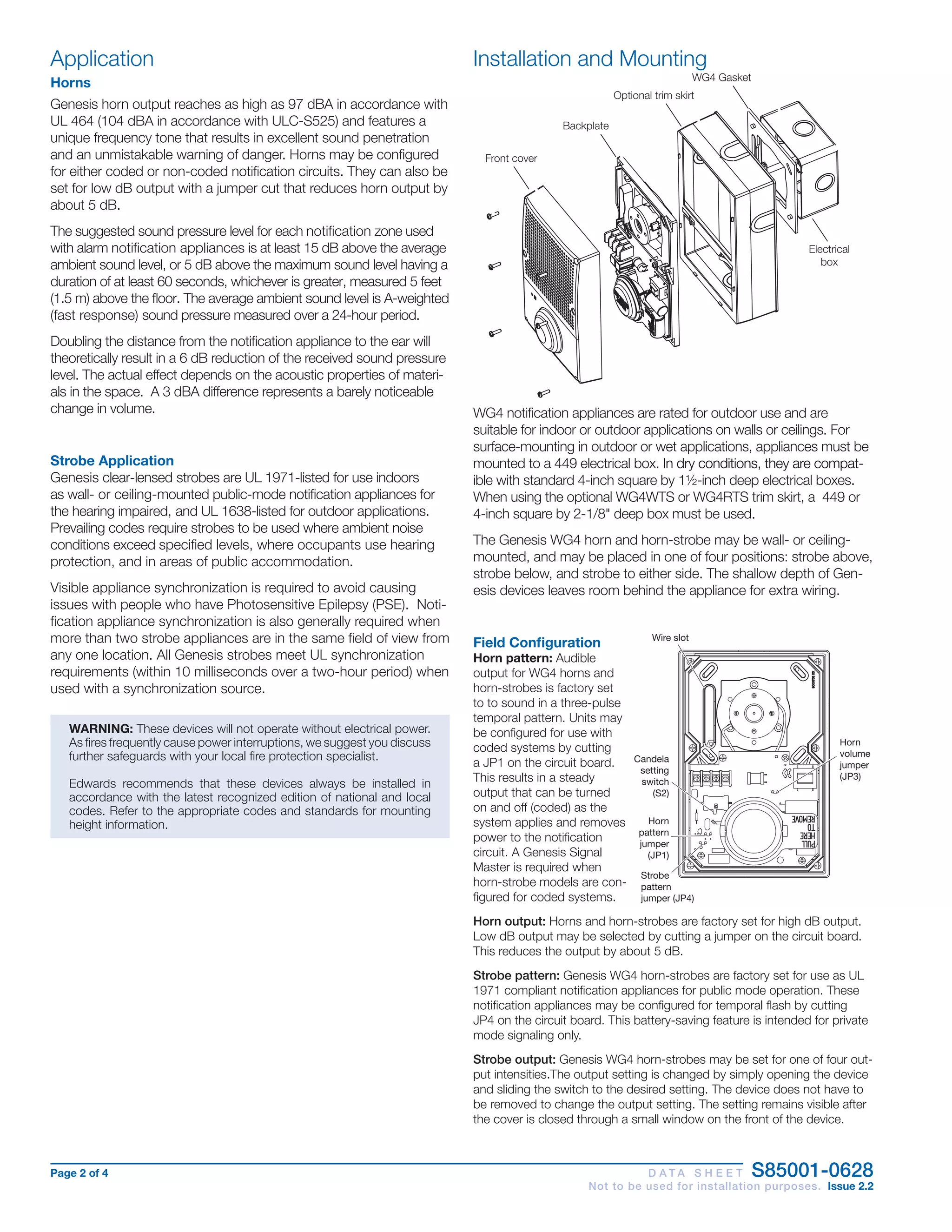 Application

Horns

Genesis horn output reaches as high as 97 dBA in accordance with UL 464 (104 dBA in accordance with ULC-S525) and features a unique frequency tone that results in excellent sound penetration and an unmistakable warning of danger. Horns may be configured for either coded or non-coded notification circuits. They can also be set for low dB output with a jumper cut that reduces horn output by about 5 dB.

The suggested sound pressure level for each notification zone used with alarm notification appliances is at least 15 dB above the average ambient sound level, or 5 dB above the maximum sound level having a duration of at least 60 seconds, whichever is greater, measured 5 feet (1.5 m) above the floor. The average ambient sound level is A-weighted (fast response) sound pressure measured over a 24-hour period.

Doubling the distance from the notification appliance to the ear will theoretically result in a 6 dB reduction of the received sound pressure level. The actual effect depends on the acoustic properties of materials in the space. A 3 dBA difference represents a barely noticeable change in volume.

Strobe Application

Genesis clear-lensed strobes are UL 1971-listed for use indoors as wall- or ceiling-mounted public-mode notification appliances for the hearing impaired, and UL 1638-listed for outdoor applications. Prevailing codes require strobes to be used where ambient noise conditions exceed specified levels, where occupants use hearing protection, and in areas of public accommodation.

Visible appliance synchronization is required to avoid causing issues with people who have Photosensitive Epilepsy (PSE). Notification appliance synchronization is also generally required when more than two strobe appliances are in the same field of view from any one location. All Genesis strobes meet UL synchronization requirements (within 10 milliseconds over a two-hour period) when used with a synchronization source.

WARNING: These devices will not operate without electrical power. As fires frequently cause power interruptions, we suggest you discuss further safeguards with your local fire protection specialist.

Edwards recommends that these devices always be installed in accordance with the latest recognized edition of national and local codes. Refer to the appropriate codes and standards for mounting height information.

Installation and Mounting

WG4 Gasket
Optional trim skirt
Backplate
Front cover
Electrical box

WG4 notification appliances are rated for outdoor use and are suitable for indoor or outdoor applications on walls or ceilings. For surface-mounting in outdoor or wet applications, appliances must be mounted to a 449 electrical box. In dry conditions, they are compatible with standard 4-inch square by 1½-inch deep electrical boxes. When using the optional WG4WTS or WG4RTS trim skirt, a 449 or 4-inch square by 2-1/8" deep box must be used.

The Genesis WG4 horn and horn-strobe may be wall- or ceiling-mounted, and may be placed in one of four positions: strobe above, strobe below, and strobe to either side. The shallow depth of Genesis devices leaves room behind the appliance for extra wiring.

Field Configuration

Horn pattern: Audible output for WG4 horns and horn-strobes is factory set to to sound in a three-pulse temporal pattern. Units may be configured for use with coded systems by cutting a JP1 on the circuit board. This results in a steady output that can be turned on and off (coded) as the system applies and removes power to the notification circuit. A Genesis Signal Master is required when horn-strobe models are configured for coded systems.

Wire slot
Candela setting switch (S2)
Horn pattern jumper (JP1)
Strobe pattern jumper (JP4)
Horn volume jumper (JP3)
PULL HERE TO REMOVE

Horn output: Horns and horn-strobes are factory set for high dB output. Low dB output may be selected by cutting a jumper on the circuit board. This reduces the output by about 5 dB.

Strobe pattern: Genesis WG4 horn-strobes are factory set for use as UL 1971 compliant notification appliances for public mode operation. These notification appliances may be configured for temporal flash by cutting JP4 on the circuit board. This battery-saving feature is intended for private mode signaling only.

Strobe output: Genesis WG4 horn-strobes may be set for one of four output intensities.The output setting is changed by simply opening the device and sliding the switch to the desired setting. The device does not have to be removed to change the output setting. The setting remains visible after the cover is closed through a small window on the front of the device.

Page 2 of 4
DATA SHEET S85001-0628
Not to be used for installation purposes. Issue 2.2