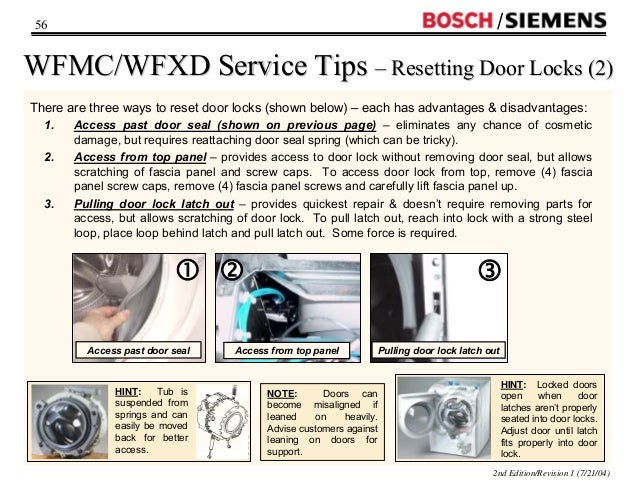 56

BOSCH / SIEMENS

WFMC/WFXD Service Tips – Resetting Door Locks (2)

There are three ways to reset door locks (shown below) – each has advantages & disadvantages:

1. Access past door seal (shown on previous page) – eliminates any chance of cosmetic damage, but requires reattaching door seal spring (which can be tricky).

2. Access from top panel – provides access to door lock without removing door seal, but allows scratching of fascia panel and screw caps. To access door lock from top, remove (4) fascia panel screw caps, remove (4) fascia panel screws and carefully lift fascia panel up.

3. Pulling door lock latch out – provides quickest repair & doesn't require removing parts for access, but allows scratching of door lock. To pull latch out, reach into lock with a strong steel loop, place loop behind latch and pull latch out. Some force is required.

①
Access past door seal

②
Access from top panel

③
Pulling door lock latch out

HINT: Tub is suspended from springs and can easily be moved back for better access.

NOTE: Doors can become misaligned if leaned on heavily. Advise customers against leaning on doors for support.

HINT: Locked doors open when door latches aren't properly seated into door locks. Adjust door until latch fits properly into door lock.

2nd Edition/Revision 1 (7/21/04)