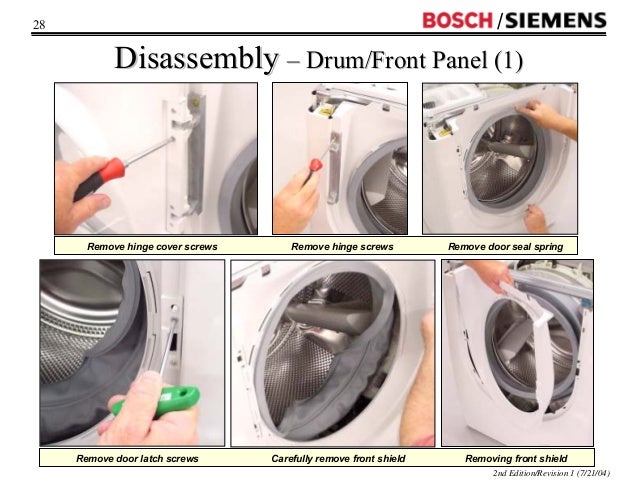 28

BOSCH / SIEMENS

Disassembly – Drum/Front Panel (1)

Remove hinge cover screws

Remove hinge screws

Remove door seal spring

Remove door latch screws

Carefully remove front shield

Removing front shield

2nd Edition/Revision 1 (7/21/04)