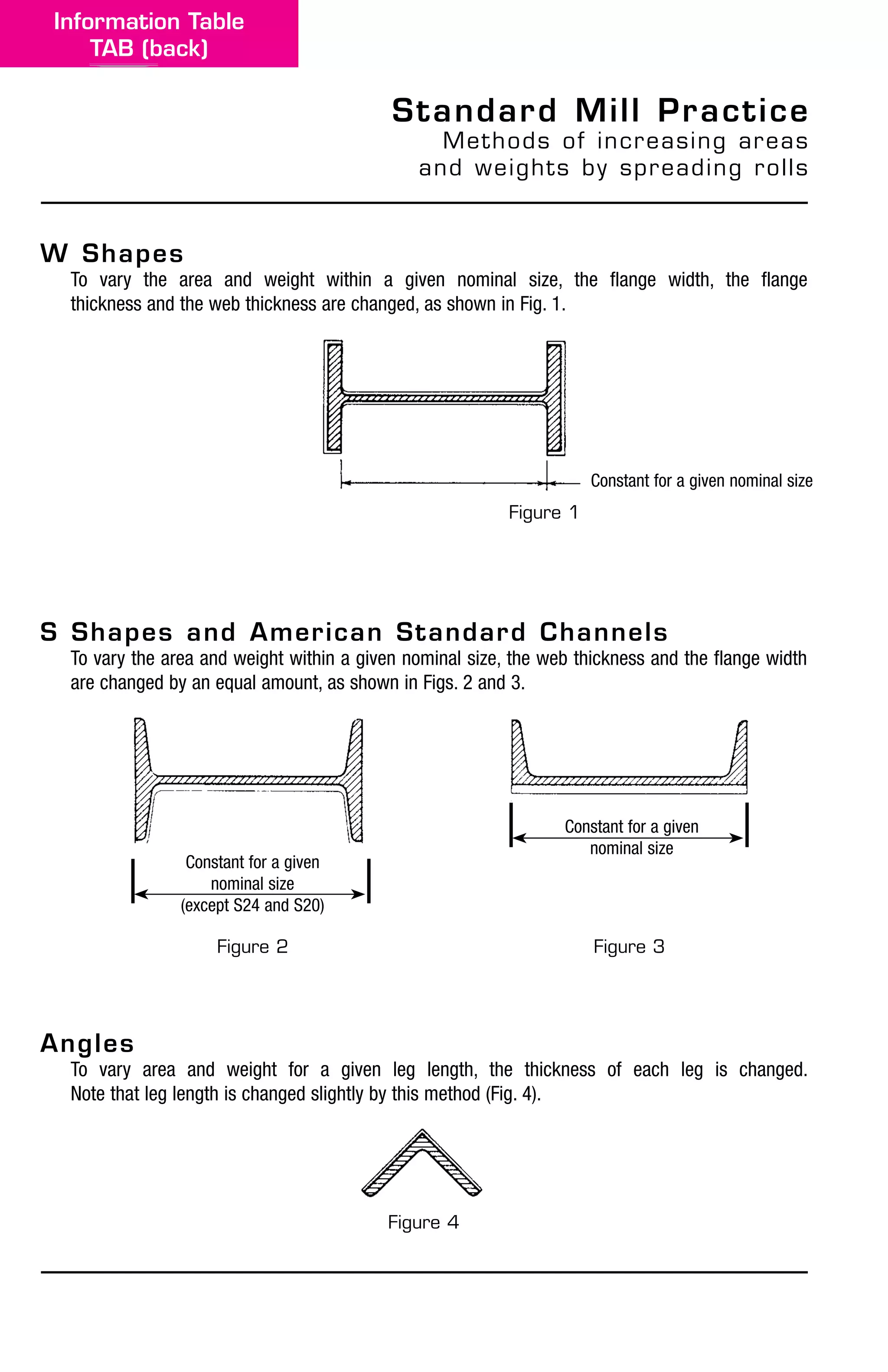 Information Table
TAB (back)

Standard Mill Practice
Methods of increasing areas and weights by spreading rolls

W Shapes
To vary the area and weight within a given nominal size, the flange width, the flange thickness and the web thickness are changed, as shown in Fig. 1.

Constant for a given nominal size

Figure 1

S Shapes and American Standard Channels
To vary the area and weight within a given nominal size, the web thickness and the flange width are changed by an equal amount, as shown in Figs. 2 and 3.

Constant for a given nominal size (except S24 and S20)

Figure 2

Constant for a given nominal size

Figure 3

Angles
To vary area and weight for a given leg length, the thickness of each leg is changed. Note that leg length is changed slightly by this method (Fig. 4).

Figure 4