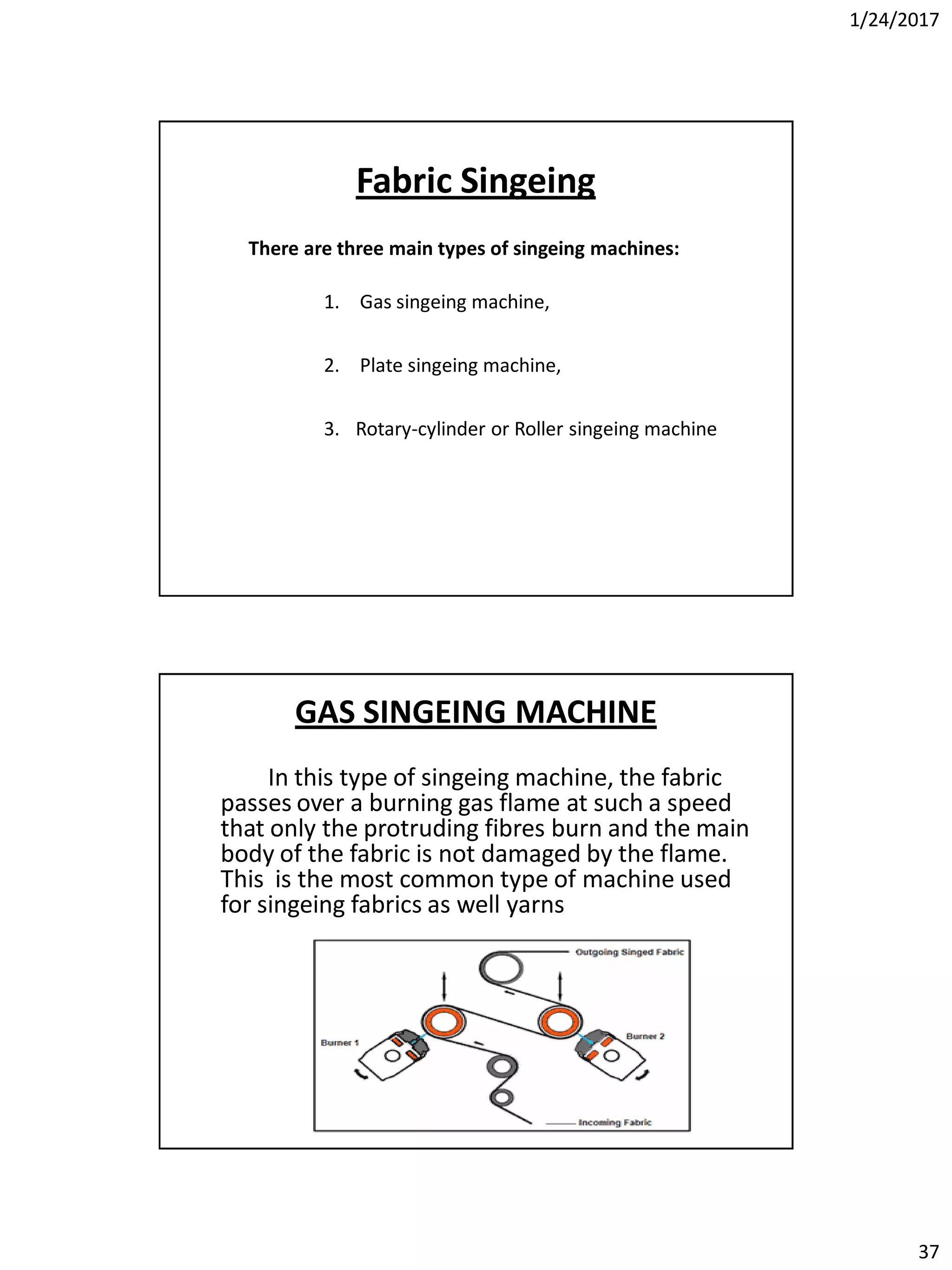 1/24/2017

Fabric Singeing

There are three main types of singeing machines:

1. Gas singeing machine,

2. Plate singeing machine,

3. Rotary-cylinder or Roller singeing machine

GAS SINGEING MACHINE

In this type of singeing machine, the fabric passes over a burning gas flame at such a speed that only the protruding fibres burn and the main body of the fabric is not damaged by the flame. This is the most common type of machine used for singeing fabrics as well yarns

Outgoing Singed Fabric

Burner 1

Burner 2

Incoming Fabric

37