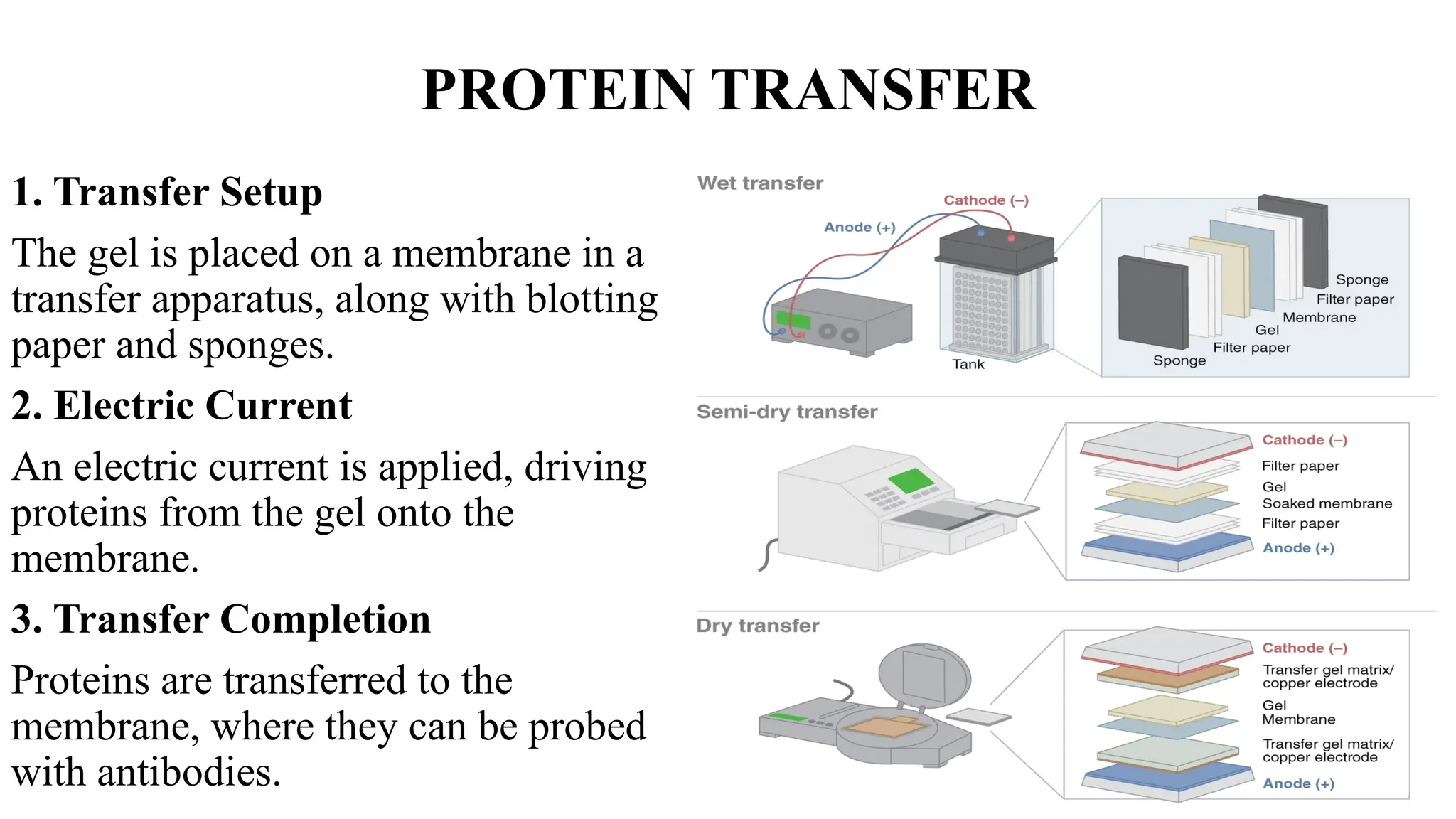 PROTEIN TRANSFER

1. Transfer Setup

The gel is placed on a membrane in a transfer apparatus, along with blotting paper and sponges.

2. Electric Current

An electric current is applied, driving proteins from the gel onto the membrane.

3. Transfer Completion

Proteins are transferred to the membrane, where they can be probed with antibodies.

Wet transfer

Cathode (–)
Anode (+)
Tank
Sponge
Filter paper
Membrane
Gel
Filter paper
Sponge

Semi-dry transfer

Cathode (–)
Filter paper
Gel
Soaked membrane
Filter paper
Anode (+)

Dry transfer

Cathode (–)
Transfer gel matrix/ copper electrode
Gel
Membrane
Transfer gel matrix/ copper electrode
Anode (+)