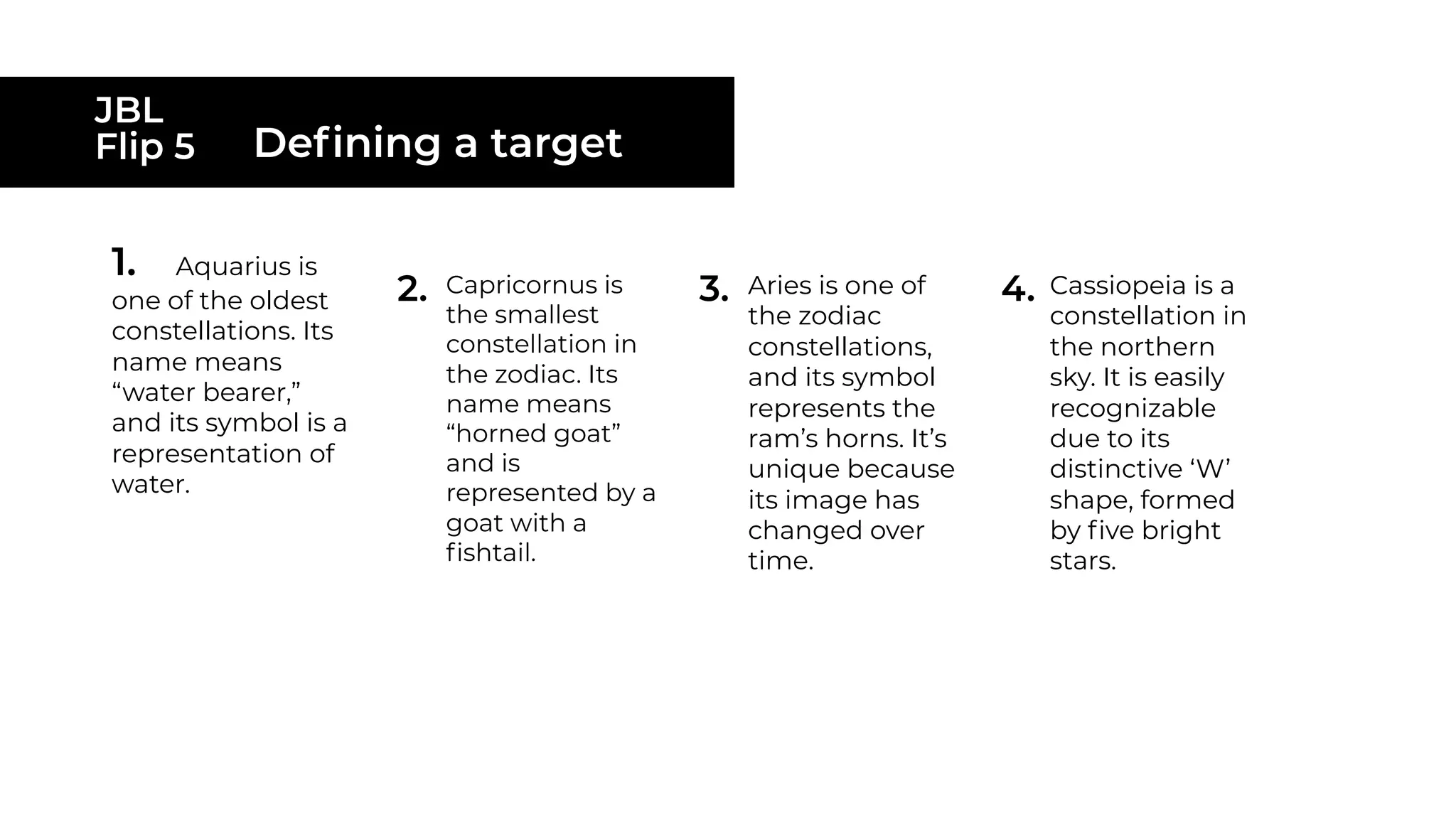 JBL
Flip 5

Defining a target

1. Aquarius is one of the oldest constellations. Its name means “water bearer,” and its symbol is a representation of water.

2. Capricornus is the smallest constellation in the zodiac. Its name means “horned goat” and is represented by a goat with a fishtail.

3. Aries is one of the zodiac constellations, and its symbol represents the ram’s horns. It’s unique because its image has changed over time.

4. Cassiopeia is a constellation in the northern sky. It is easily recognizable due to its distinctive ‘W’ shape, formed by five bright stars.