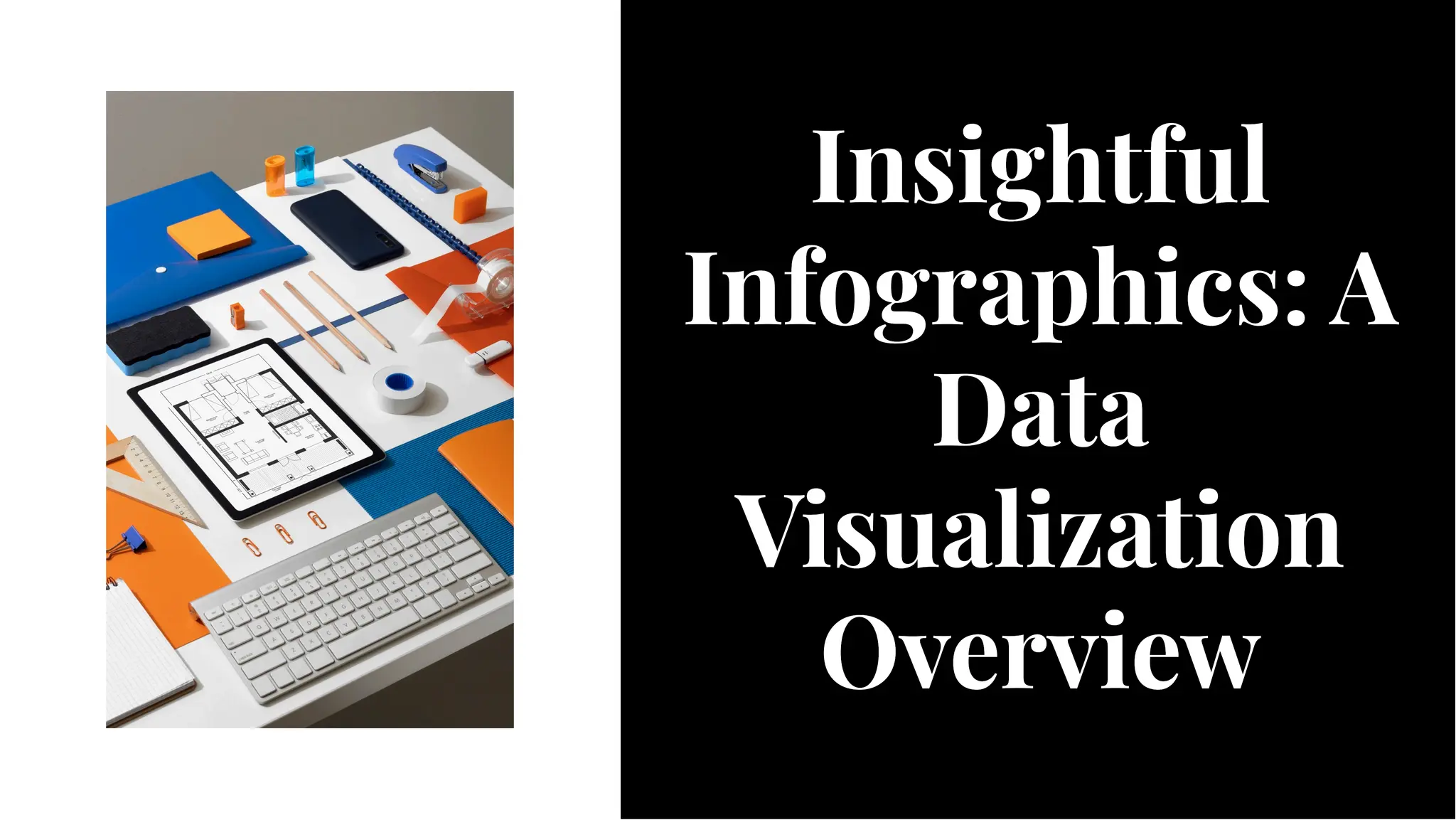 Insightful Infographics: A Data Visualization Overview