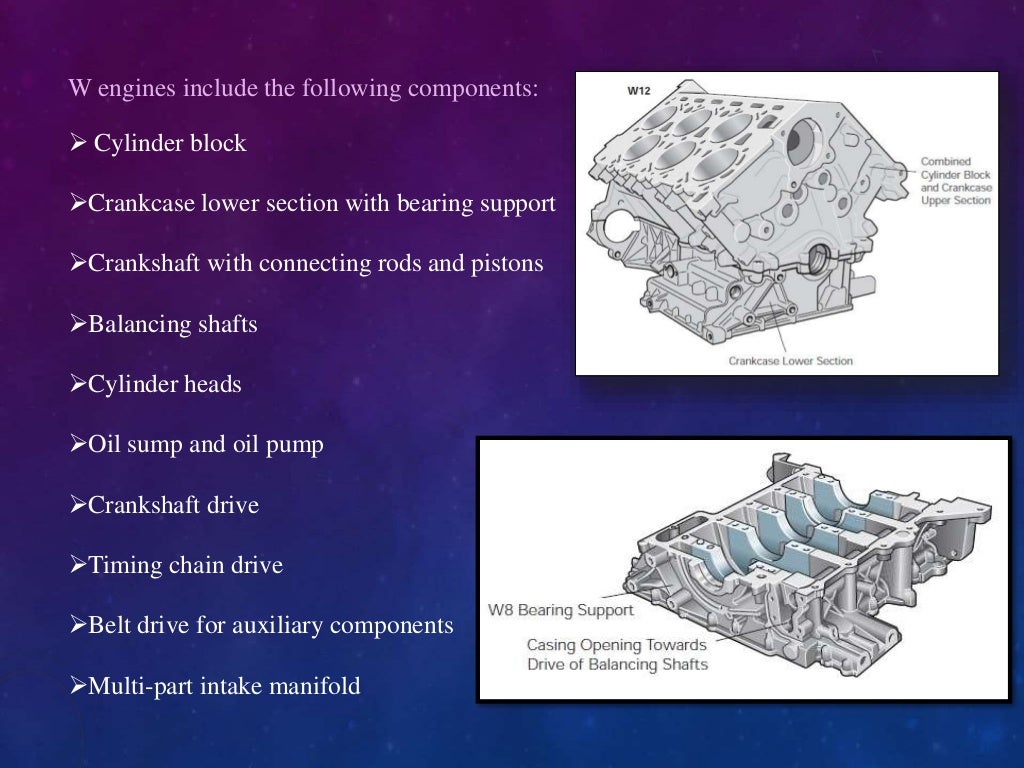 W engines include the following components:

➢ Cylinder block

➢Crankcase lower section with bearing support

➢Crankshaft with connecting rods and pistons

➢Balancing shafts

➢Cylinder heads

➢Oil sump and oil pump

➢Crankshaft drive

➢Timing chain drive

➢Belt drive for auxiliary components

➢Multi-part intake manifold

W12

Combined Cylinder Block and Crankcase Upper Section

Crankcase Lower Section

W8 Bearing Support

Casing Opening Towards Drive of Balancing Shafts