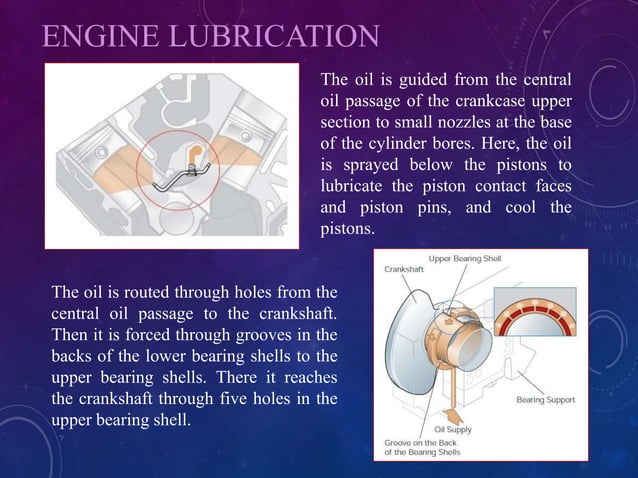 ENGINE LUBRICATION

The oil is guided from the central oil passage of the crankcase upper section to small nozzles at the base of the cylinder bores. Here, the oil is sprayed below the pistons to lubricate the piston contact faces and piston pins, and cool the pistons.

The oil is routed through holes from the central oil passage to the crankshaft. Then it is forced through grooves in the backs of the lower bearing shells to the upper bearing shells. There it reaches the crankshaft through five holes in the upper bearing shell.

Upper Bearing Shell
Crankshaft
Bearing Support
Oil Supply
Groove on the Back of the Bearing Shells