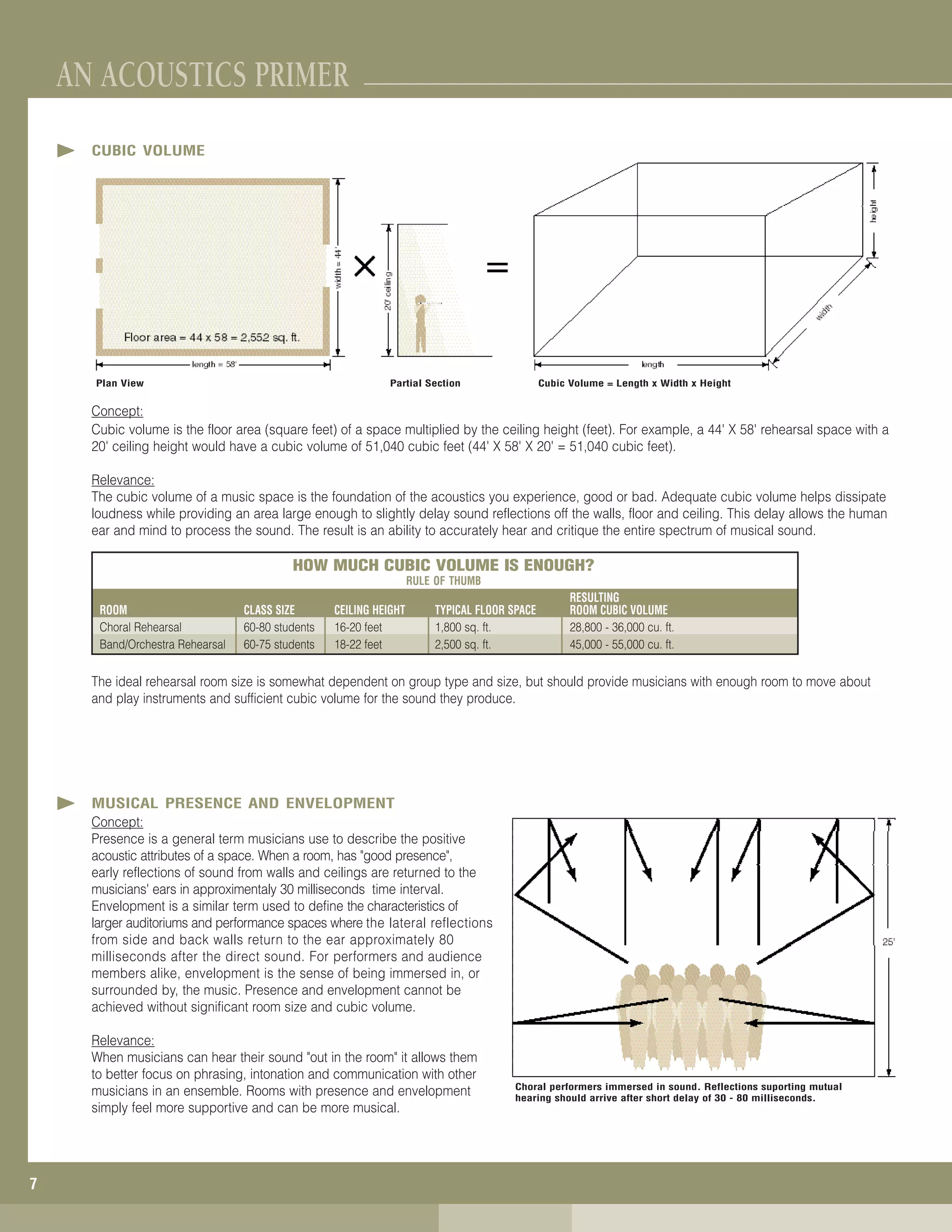 AN ACOUSTICS PRIMER

CUBIC VOLUME

width = 44'

Floor area = 44 x 58 = 2,552 sq. ft.

length = 58'

Plan View

×

20' ceiling

Partial Section

=

height

width

length

Cubic Volume = Length x Width x Height

Concept:
Cubic volume is the floor area (square feet) of a space multiplied by the ceiling height (feet). For example, a 44' X 58' rehearsal space with a 20' ceiling height would have a cubic volume of 51,040 cubic feet (44' X 58' X 20' = 51,040 cubic feet).

Relevance:
The cubic volume of a music space is the foundation of the acoustics you experience, good or bad. Adequate cubic volume helps dissipate loudness while providing an area large enough to slightly delay sound reflections off the walls, floor and ceiling. This delay allows the human ear and mind to process the sound. The result is an ability to accurately hear and critique the entire spectrum of musical sound.

HOW MUCH CUBIC VOLUME IS ENOUGH?
RULE OF THUMB

| ROOM | CLASS SIZE | CEILING HEIGHT | TYPICAL FLOOR SPACE | RESULTING ROOM CUBIC VOLUME |
|---|---|---|---|---|
| Choral Rehearsal | 60-80 students | 16-20 feet | 1,800 sq. ft. | 28,800 - 36,000 cu. ft. |
| Band/Orchestra Rehearsal | 60-75 students | 18-22 feet | 2,500 sq. ft. | 45,000 - 55,000 cu. ft. |

The ideal rehearsal room size is somewhat dependent on group type and size, but should provide musicians with enough room to move about and play instruments and sufficient cubic volume for the sound they produce.

MUSICAL PRESENCE AND ENVELOPMENT

Concept:
Presence is a general term musicians use to describe the positive acoustic attributes of a space. When a room, has "good presence", early reflections of sound from walls and ceilings are returned to the musicians' ears in approximentaly 30 milliseconds time interval. Envelopment is a similar term used to define the characteristics of larger auditoriums and performance spaces where the lateral reflections from side and back walls return to the ear approximately 80 milliseconds after the direct sound. For performers and audience members alike, envelopment is the sense of being immersed in, or surrounded by, the music. Presence and envelopment cannot be achieved without significant room size and cubic volume.

Relevance:
When musicians can hear their sound "out in the room" it allows them to better focus on phrasing, intonation and communication with other musicians in an ensemble. Rooms with presence and envelopment simply feel more supportive and can be more musical.

25'

Choral performers immersed in sound. Reflections suporting mutual hearing should arrive after short delay of 30 - 80 milliseconds.

7