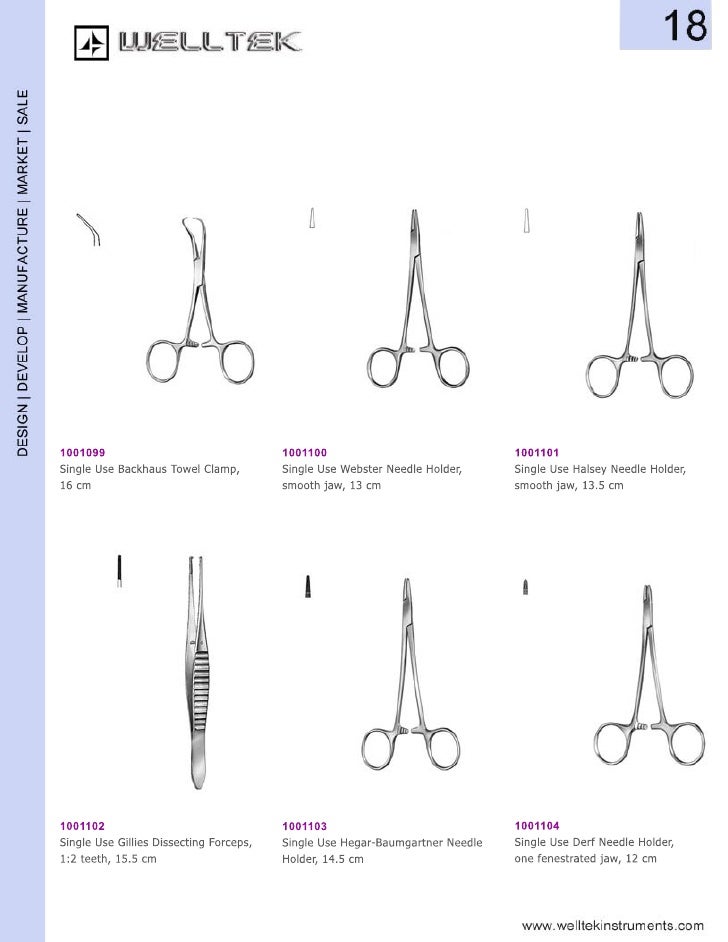 WELLTEK

18

DESIGN | DEVELOP | MANUFACTURE | MARKET | SALE

1001099
Single Use Backhaus Towel Clamp, 16 cm

1001100
Single Use Webster Needle Holder, smooth jaw, 13 cm

1001101
Single Use Halsey Needle Holder, smooth jaw, 13.5 cm

1001102
Single Use Gillies Dissecting Forceps, 1:2 teeth, 15.5 cm

1001103
Single Use Hegar-Baumgartner Needle Holder, 14.5 cm

1001104
Single Use Derf Needle Holder, one fenestrated jaw, 12 cm

www.welltekinstruments.com