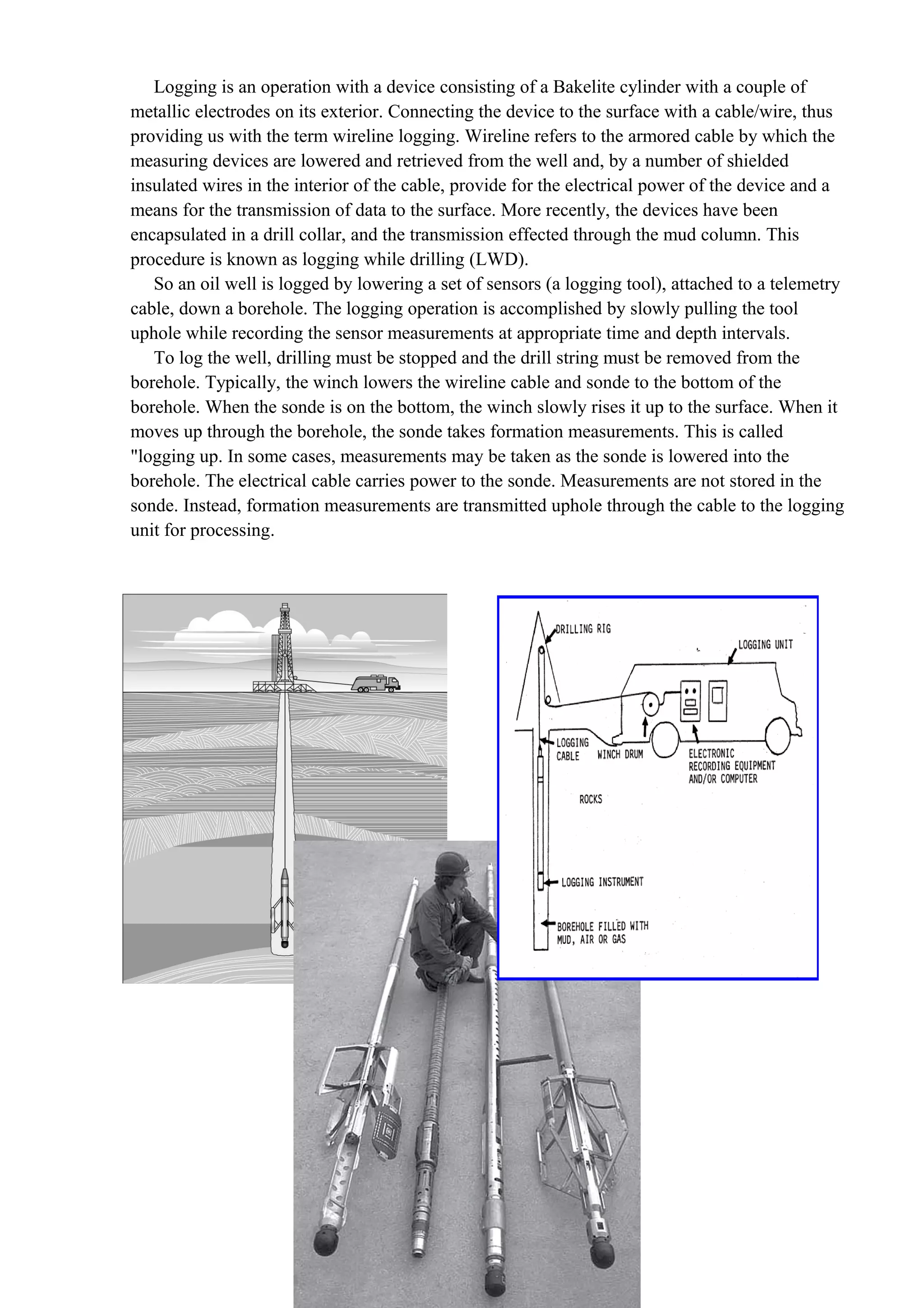 Logging is an operation with a device consisting of a Bakelite cylinder with a couple of metallic electrodes on its exterior. Connecting the device to the surface with a cable/wire, thus providing us with the term wireline logging. Wireline refers to the armored cable by which the measuring devices are lowered and retrieved from the well and, by a number of shielded insulated wires in the interior of the cable, provide for the electrical power of the device and a means for the transmission of data to the surface. More recently, the devices have been encapsulated in a drill collar, and the transmission effected through the mud column. This procedure is known as logging while drilling (LWD).

So an oil well is logged by lowering a set of sensors (a logging tool), attached to a telemetry cable, down a borehole. The logging operation is accomplished by slowly pulling the tool uphole while recording the sensor measurements at appropriate time and depth intervals.

To log the well, drilling must be stopped and the drill string must be removed from the borehole. Typically, the winch lowers the wireline cable and sonde to the bottom of the borehole. When the sonde is on the bottom, the winch slowly rises it up to the surface. When it moves up through the borehole, the sonde takes formation measurements. This is called "logging up. In some cases, measurements may be taken as the sonde is lowered into the borehole. The electrical cable carries power to the sonde. Measurements are not stored in the sonde. Instead, formation measurements are transmitted uphole through the cable to the logging unit for processing.

DRILLING RIG
LOGGING UNIT
LOGGING CABLE
WINCH DRUM
ELECTRONIC RECORDING EQUIPMENT AND/OR COMPUTER
ROCKS
LOGGING INSTRUMENT
BOREHOLE FILLED WITH MUD, AIR OR GAS