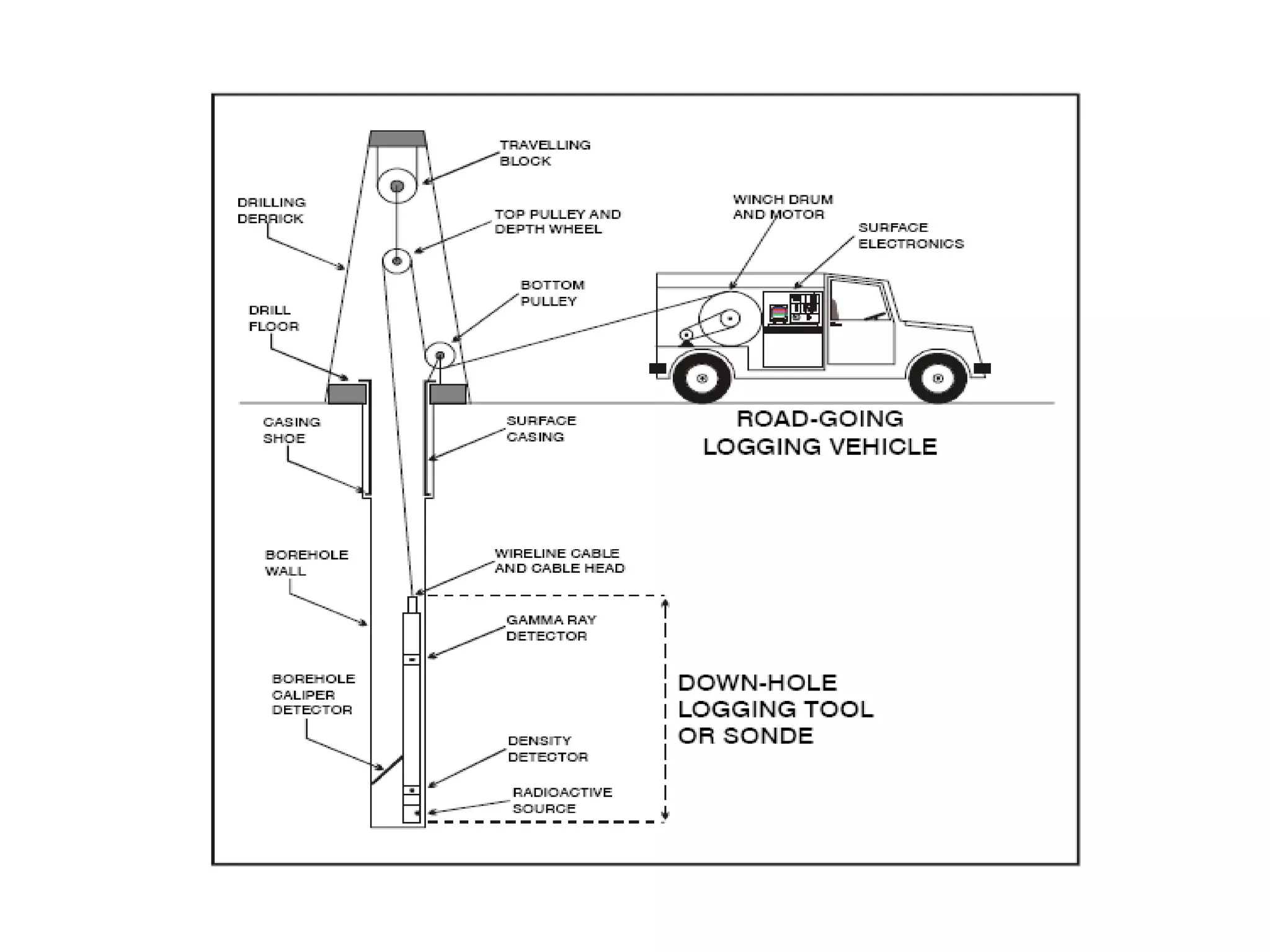 TRAVELLING BLOCK

DRILLING DERRICK

TOP PULLEY AND DEPTH WHEEL

WINCH DRUM AND MOTOR

SURFACE ELECTRONICS

BOTTOM PULLEY

DRILL FLOOR

CASING SHOE

SURFACE CASING

ROAD-GOING LOGGING VEHICLE

BOREHOLE WALL

WIRELINE CABLE AND CABLE HEAD

GAMMA RAY DETECTOR

BOREHOLE CALIPER DETECTOR

DOWN-HOLE LOGGING TOOL OR SONDE

DENSITY DETECTOR

RADIOACTIVE SOURCE