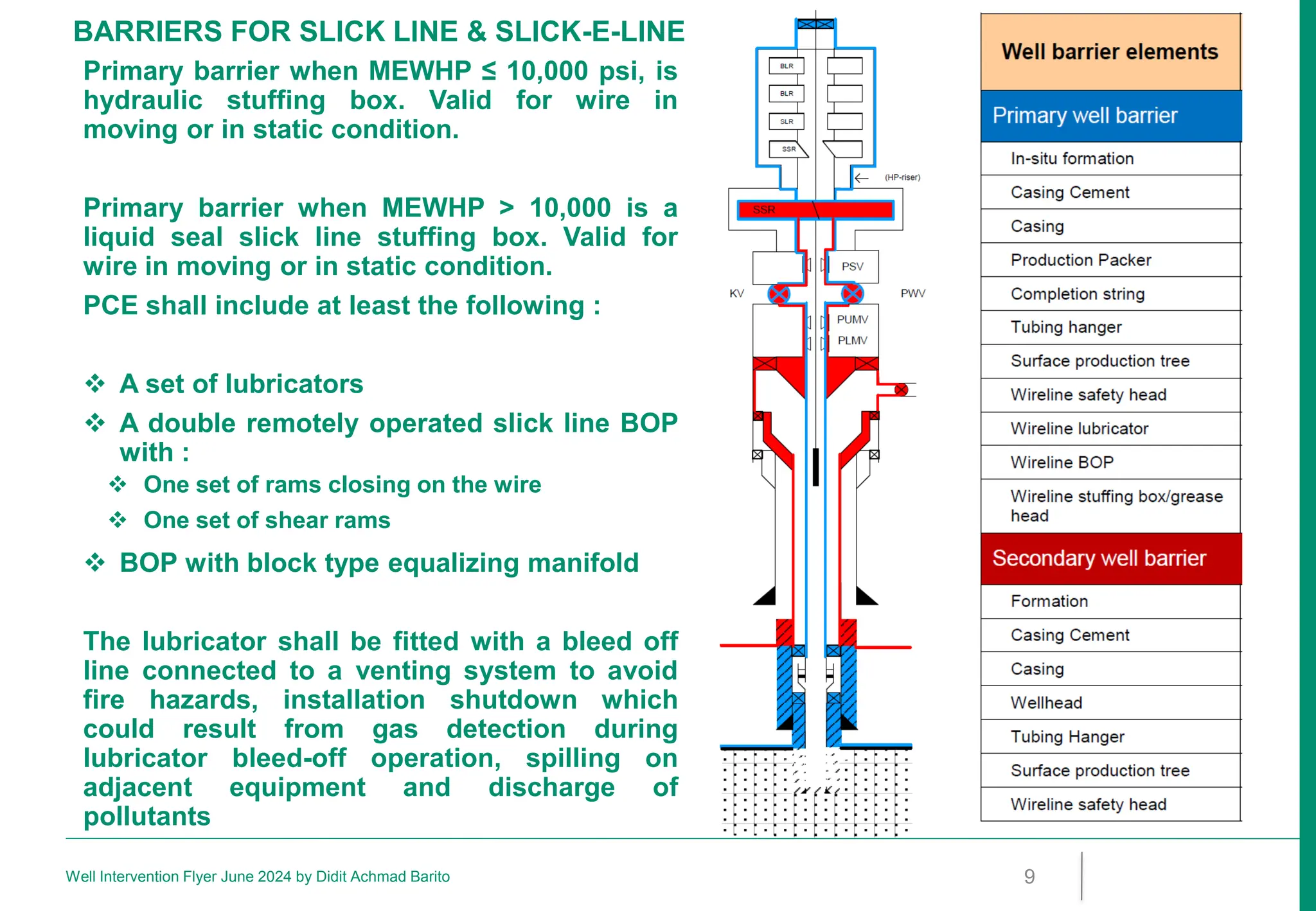 BARRIERS FOR SLICK LINE & SLICK-E-LINE

Primary barrier when MEWHP ≤ 10,000 psi, is hydraulic stuffing box. Valid for wire in moving or in static condition.

Primary barrier when MEWHP > 10,000 is a liquid seal slick line stuffing box. Valid for wire in moving or in static condition.

PCE shall include at least the following :

❖ A set of lubricators
❖ A double remotely operated slick line BOP with :
❖ One set of rams closing on the wire
❖ One set of shear rams
❖ BOP with block type equalizing manifold

The lubricator shall be fitted with a bleed off line connected to a venting system to avoid fire hazards, installation shutdown which could result from gas detection during lubricator bleed-off operation, spilling on adjacent equipment and discharge of pollutants

BLR
BLR
SLR
SSR
(HP-riser)
SSR
PSV
KV
PWV
PUMV
PLMV

| Well barrier elements |
|---|
| Primary well barrier |
| In-situ formation |
| Casing Cement |
| Casing |
| Production Packer |
| Completion string |
| Tubing hanger |
| Surface production tree |
| Wireline safety head |
| Wireline lubricator |
| Wireline BOP |
| Wireline stuffing box/grease head |
| Secondary well barrier |
| Formation |
| Casing Cement |
| Casing |
| Wellhead |
| Tubing Hanger |
| Surface production tree |
| Wireline safety head |

Well Intervention Flyer June 2024 by Didit Achmad Barito

9