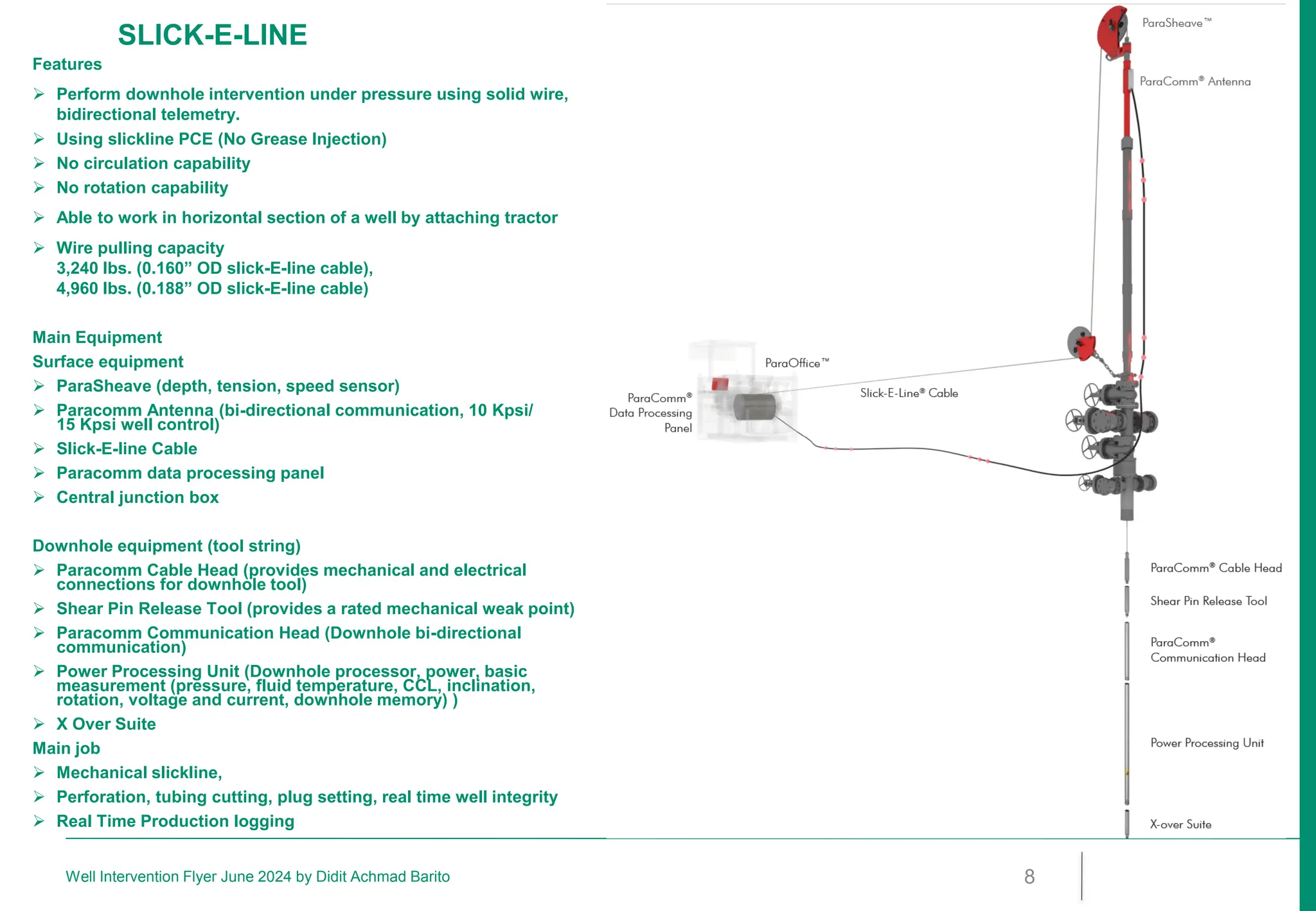 SLICK-E-LINE

Features

➢ Perform downhole intervention under pressure using solid wire, bidirectional telemetry.
➢ Using slickline PCE (No Grease Injection)
➢ No circulation capability
➢ No rotation capability
➢ Able to work in horizontal section of a well by attaching tractor
➢ Wire pulling capacity
3,240 lbs. (0.160” OD slick-E-line cable),
4,960 lbs. (0.188” OD slick-E-line cable)

Main Equipment
Surface equipment
➢ ParaSheave (depth, tension, speed sensor)
➢ Paracomm Antenna (bi-directional communication, 10 Kpsi/ 15 Kpsi well control)
➢ Slick-E-line Cable
➢ Paracomm data processing panel
➢ Central junction box

Downhole equipment (tool string)
➢ Paracomm Cable Head (provides mechanical and electrical connections for downhole tool)
➢ Shear Pin Release Tool (provides a rated mechanical weak point)
➢ Paracomm Communication Head (Downhole bi-directional communication)
➢ Power Processing Unit (Downhole processor, power, basic measurement (pressure, fluid temperature, CCL, inclination, rotation, voltage and current, downhole memory) )
➢ X Over Suite
Main job
➢ Mechanical slickline,
➢ Perforation, tubing cutting, plug setting, real time well integrity
➢ Real Time Production logging

ParaSheave™
ParaComm® Antenna
ParaOffice™
ParaComm® Data Processing Panel
Slick-E-Line® Cable
ParaComm® Cable Head
Shear Pin Release Tool
ParaComm® Communication Head
Power Processing Unit
X-over Suite

Well Intervention Flyer June 2024 by Didit Achmad Barito
8