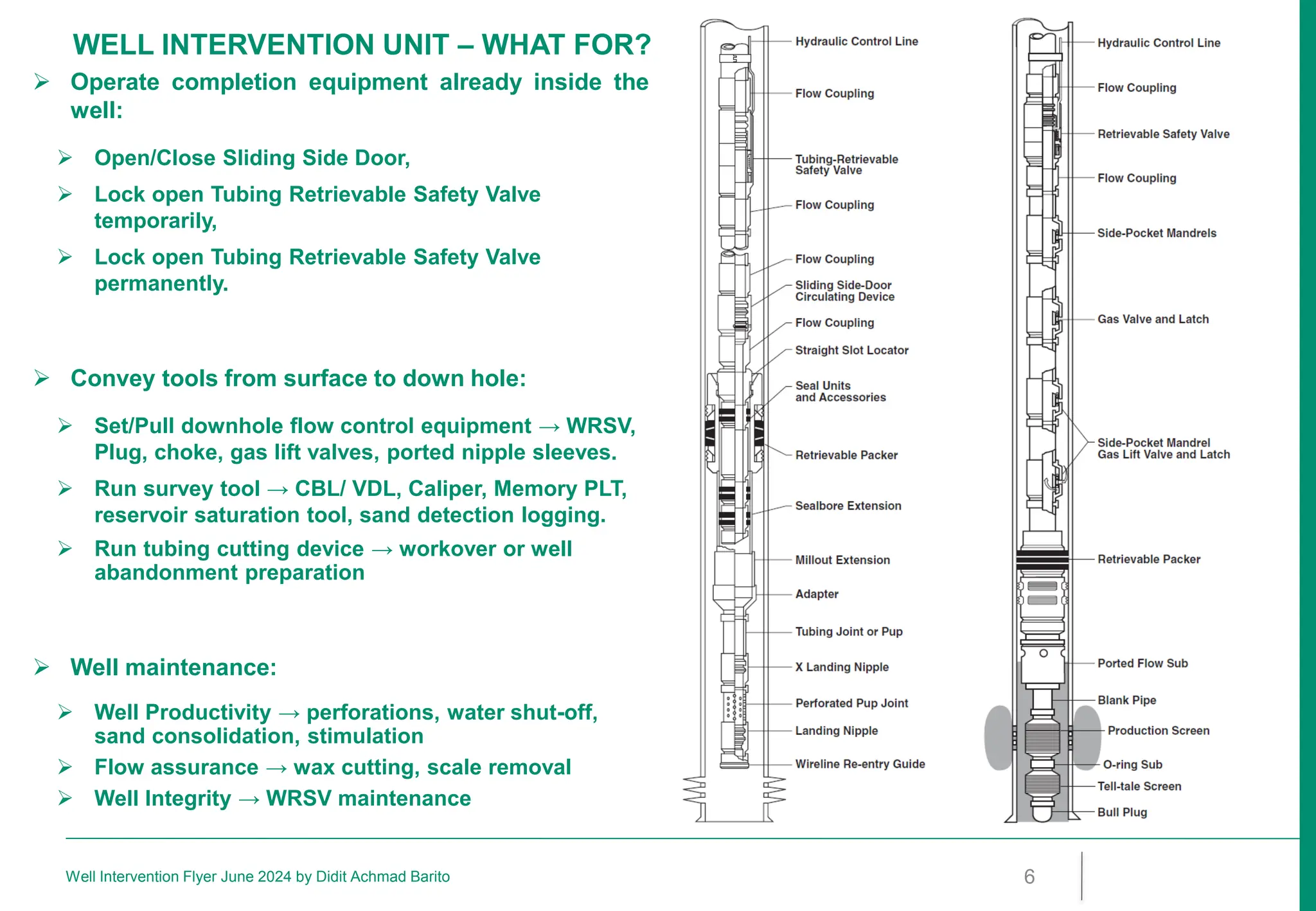 WELL INTERVENTION UNIT – WHAT FOR?

➢ Operate completion equipment already inside the well:

➢ Open/Close Sliding Side Door,

➢ Lock open Tubing Retrievable Safety Valve temporarily,

➢ Lock open Tubing Retrievable Safety Valve permanently.

➢ Convey tools from surface to down hole:

➢ Set/Pull downhole flow control equipment → WRSV, Plug, choke, gas lift valves, ported nipple sleeves.

➢ Run survey tool → CBL/ VDL, Caliper, Memory PLT, reservoir saturation tool, sand detection logging.

➢ Run tubing cutting device → workover or well abandonment preparation

➢ Well maintenance:

➢ Well Productivity → perforations, water shut-off, sand consolidation, stimulation

➢ Flow assurance → wax cutting, scale removal

➢ Well Integrity → WRSV maintenance

Hydraulic Control Line
Flow Coupling
Tubing-Retrievable Safety Valve
Flow Coupling
Flow Coupling
Sliding Side-Door Circulating Device
Flow Coupling
Straight Slot Locator
Seal Units and Accessories
Retrievable Packer
Sealbore Extension
Millout Extension
Adapter
Tubing Joint or Pup
X Landing Nipple
Perforated Pup Joint
Landing Nipple
Wireline Re-entry Guide

Hydraulic Control Line
Flow Coupling
Retrievable Safety Valve
Flow Coupling
Side-Pocket Mandrels
Gas Valve and Latch
Side-Pocket Mandrel Gas Lift Valve and Latch
Retrievable Packer
Ported Flow Sub
Blank Pipe
Production Screen
O-ring Sub
Tell-tale Screen
Bull Plug

Well Intervention Flyer June 2024 by Didit Achmad Barito

6