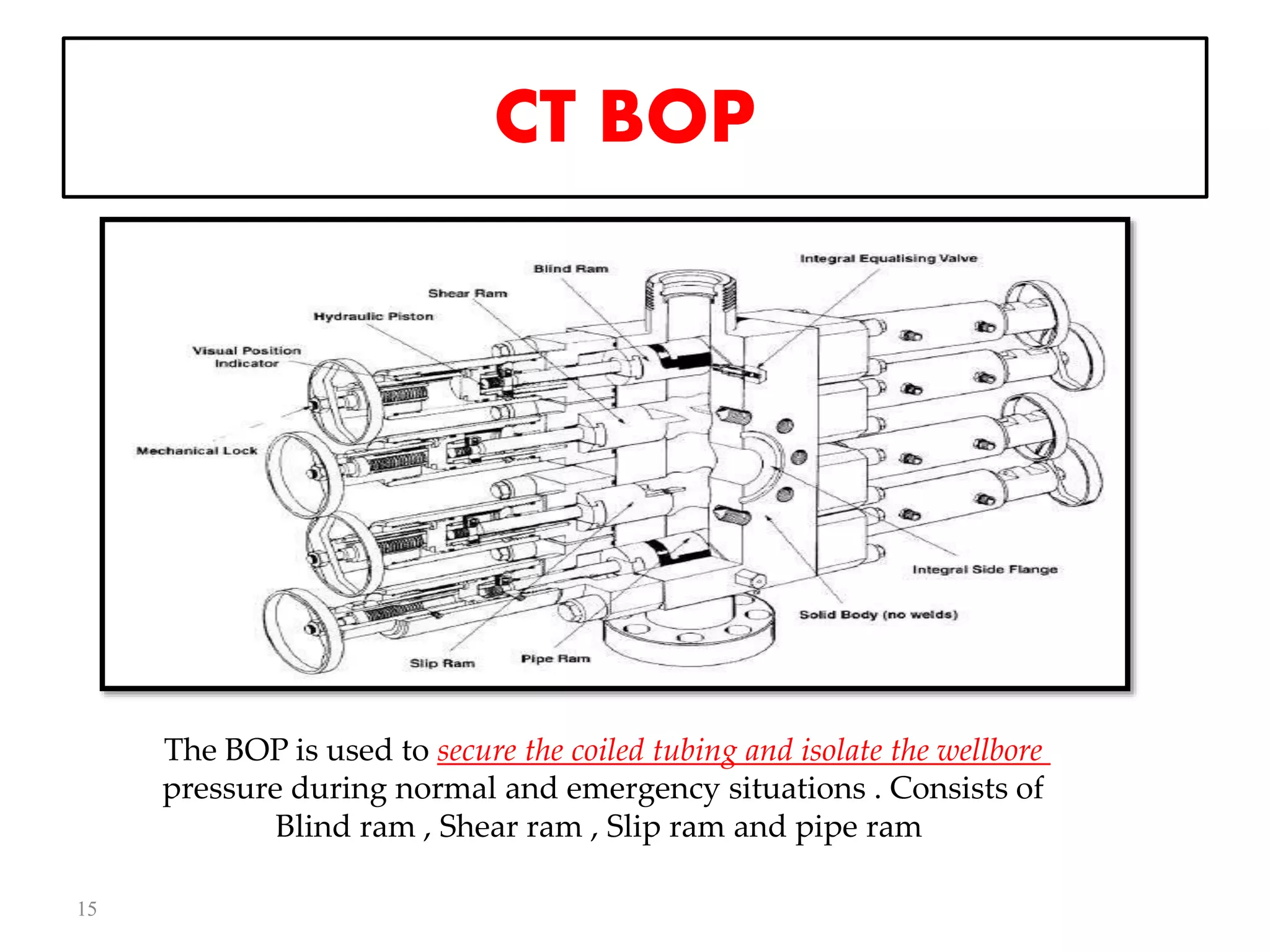 CT BOP

Integral Equalising Valve
Blind Ram
Shear Ram
Hydraulic Piston
Visual Position Indicator
Mechanical Lock
Integral Side Flange
Solid Body (no welds)
Slip Ram
Pipe Ram

The BOP is used to secure the coiled tubing and isolate the wellbore pressure during normal and emergency situations . Consists of Blind ram , Shear ram , Slip ram and pipe ram

15