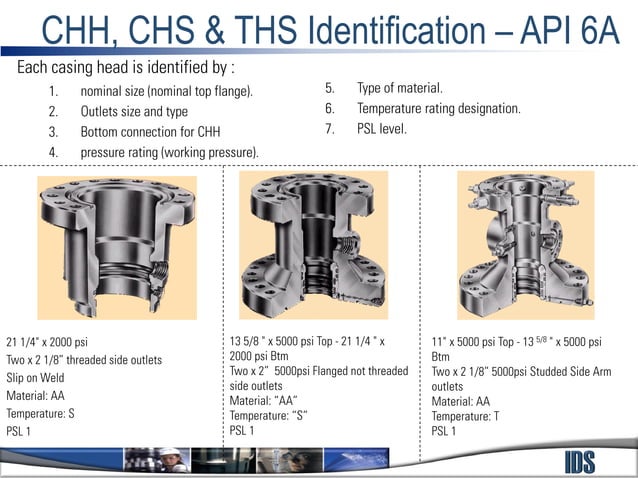 CHH, CHS & THS Identification – API 6A

Each casing head is identified by :

1. nominal size (nominal top flange).
2. Outlets size and type
3. Bottom connection for CHH
4. pressure rating (working pressure).
5. Type of material.
6. Temperature rating designation.
7. PSL level.

21 1/4" x 2000 psi
Two x 2 1/8" threaded side outlets
Slip on Weld
Material: AA
Temperature: S
PSL 1

13 5/8 " x 5000 psi Top - 21 1/4 " x 2000 psi Btm
Two x 2" 5000psi Flanged not threaded side outlets
Material: "AA"
Temperature: "S"
PSL 1

11" x 5000 psi Top - 13 $^{5/8}$ " x 5000 psi Btm
Two x 2 1/8" 5000psi Studded Side Arm outlets
Material: AA
Temperature: T
PSL 1

IDS