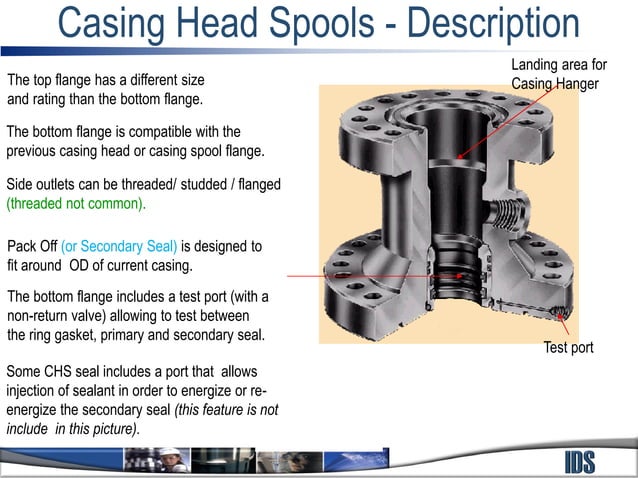 Casing Head Spools - Description

The top flange has a different size and rating than the bottom flange.

The bottom flange is compatible with the previous casing head or casing spool flange.

Side outlets can be threaded/ studded / flanged (threaded not common).

Pack Off (or Secondary Seal) is designed to fit around OD of current casing.

The bottom flange includes a test port (with a non-return valve) allowing to test between the ring gasket, primary and secondary seal.

Some CHS seal includes a port that allows injection of sealant in order to energize or re-energize the secondary seal (this feature is not include in this picture).

Landing area for Casing Hanger

Test port

IDS