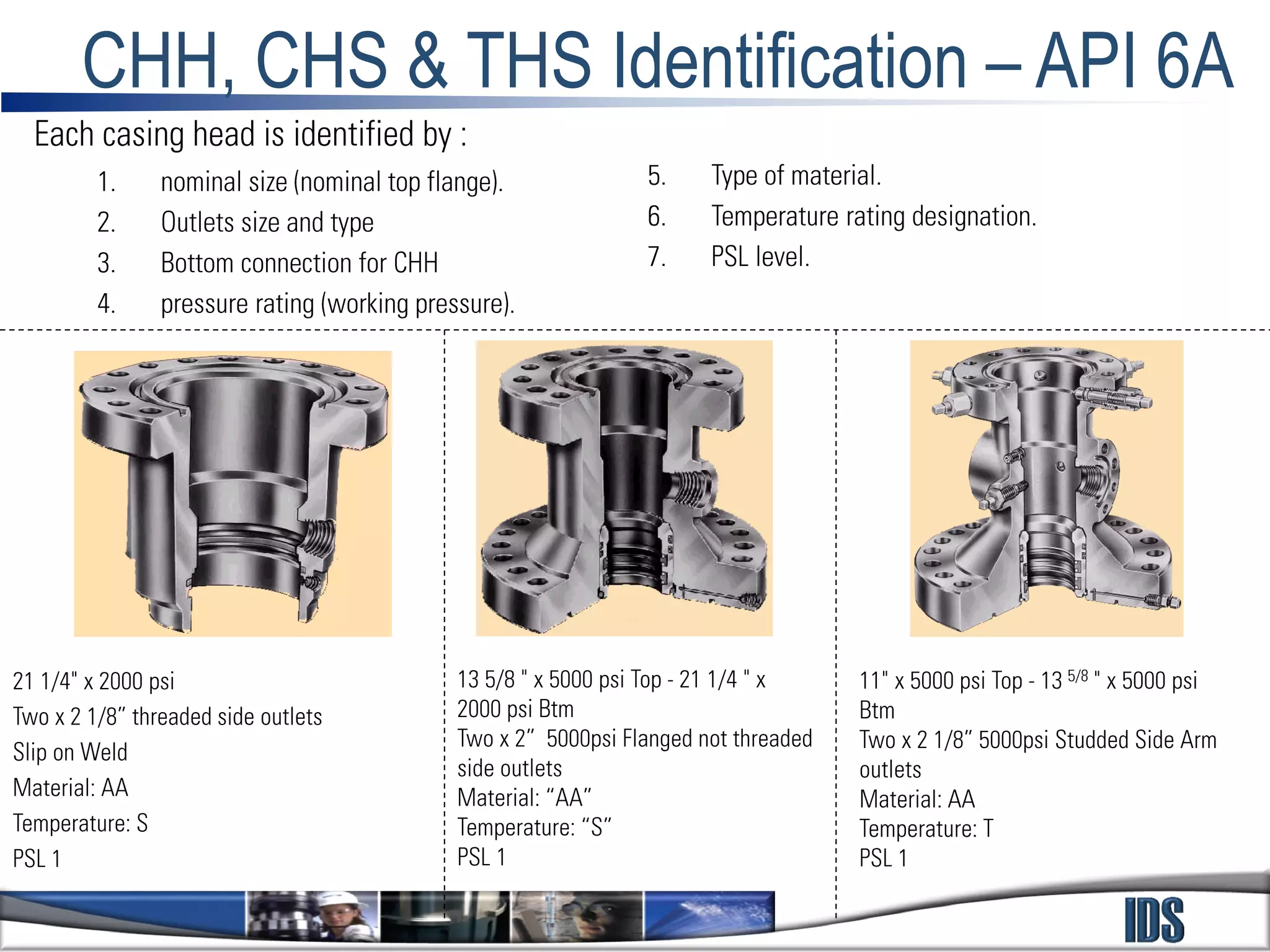 CHH, CHS & THS Identification – API 6A

Each casing head is identified by :

1. nominal size (nominal top flange).
2. Outlets size and type
3. Bottom connection for CHH
4. pressure rating (working pressure).

5. Type of material.
6. Temperature rating designation.
7. PSL level.

21 1/4" x 2000 psi
Two x 2 1/8” threaded side outlets
Slip on Weld
Material: AA
Temperature: S
PSL 1

13 5/8 " x 5000 psi Top - 21 1/4 " x 2000 psi Btm
Two x 2” 5000psi Flanged not threaded side outlets
Material: “AA”
Temperature: “S”
PSL 1

11" x 5000 psi Top - 13 $^{5/8}$ " x 5000 psi Btm
Two x 2 1/8” 5000psi Studded Side Arm outlets
Material: AA
Temperature: T
PSL 1

IDS