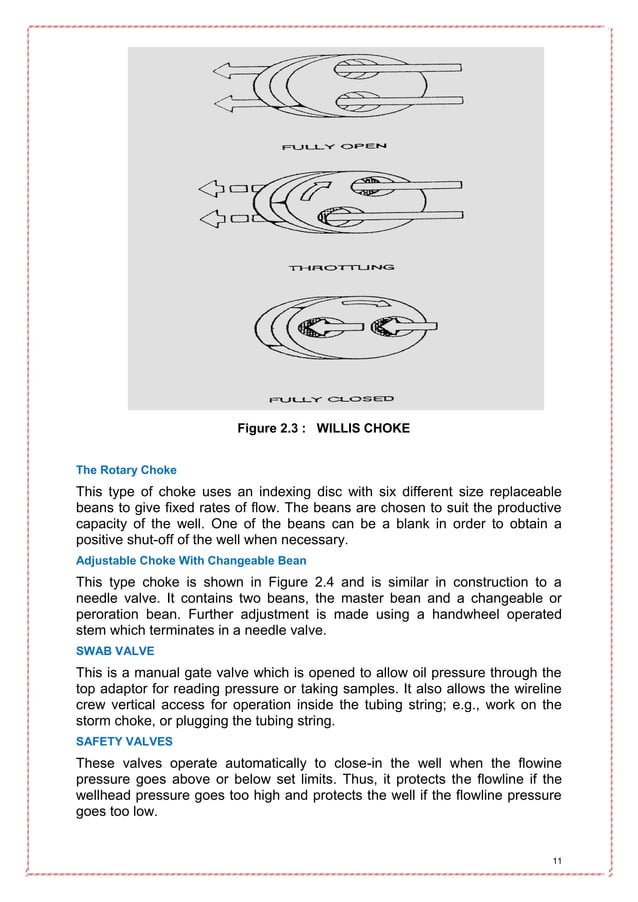 FULLY OPEN

THROTTLING

FULLY CLOSED

Figure 2.3 : WILLIS CHOKE

The Rotary Choke

This type of choke uses an indexing disc with six different size replaceable beans to give fixed rates of flow. The beans are chosen to suit the productive capacity of the well. One of the beans can be a blank in order to obtain a positive shut-off of the well when necessary.

Adjustable Choke With Changeable Bean

This type choke is shown in Figure 2.4 and is similar in construction to a needle valve. It contains two beans, the master bean and a changeable or peroration bean. Further adjustment is made using a handwheel operated stem which terminates in a needle valve.

SWAB VALVE

This is a manual gate valve which is opened to allow oil pressure through the top adaptor for reading pressure or taking samples. It also allows the wireline crew vertical access for operation inside the tubing string; e.g., work on the storm choke, or plugging the tubing string.

SAFETY VALVES

These valves operate automatically to close-in the well when the flowine pressure goes above or below set limits. Thus, it protects the flowline if the wellhead pressure goes too high and protects the well if the flowline pressure goes too low.

11