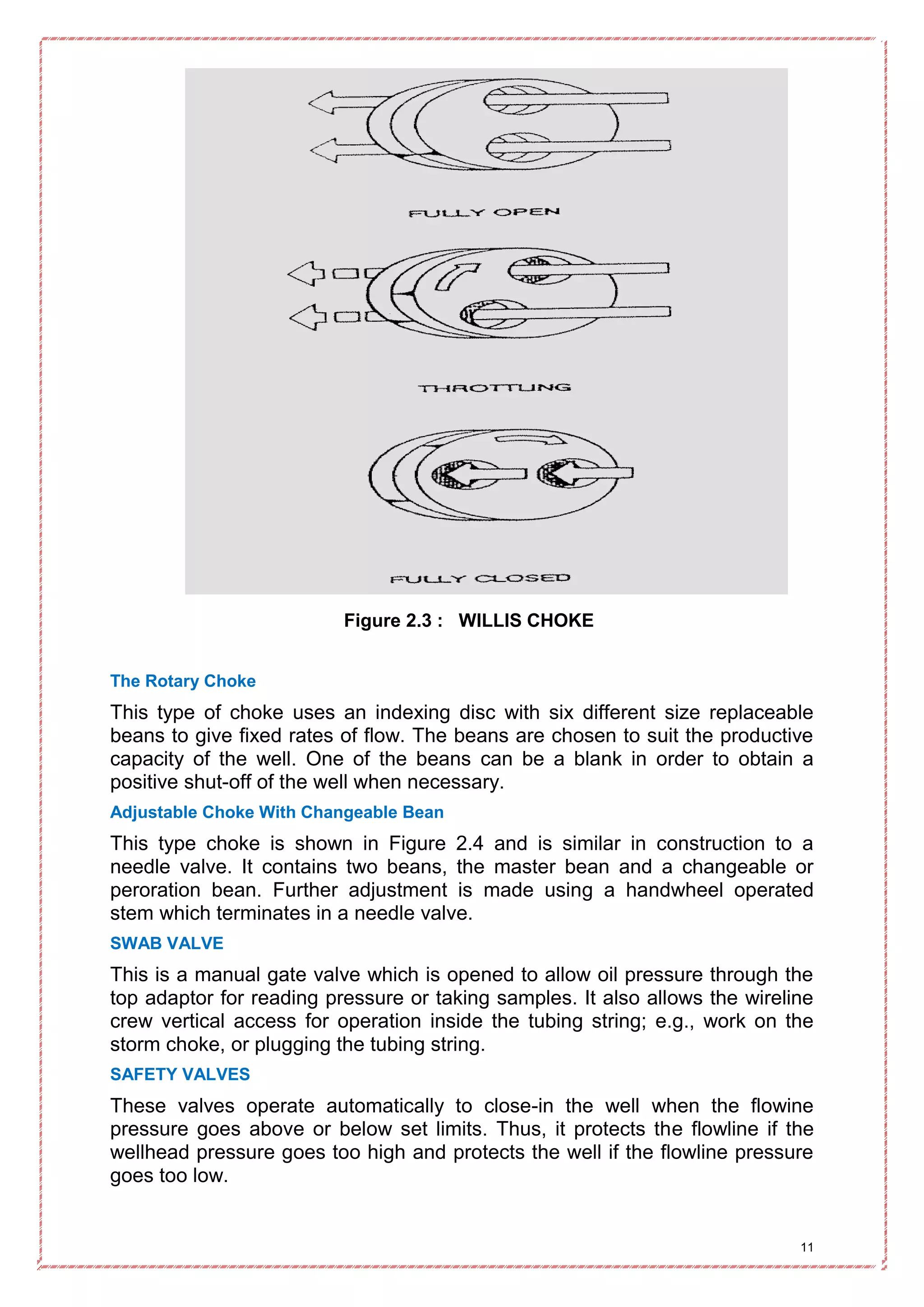 FULLY OPEN

THROTTLING

FULLY CLOSED

Figure 2.3 : WILLIS CHOKE

The Rotary Choke

This type of choke uses an indexing disc with six different size replaceable beans to give fixed rates of flow. The beans are chosen to suit the productive capacity of the well. One of the beans can be a blank in order to obtain a positive shut-off of the well when necessary.

Adjustable Choke With Changeable Bean

This type choke is shown in Figure 2.4 and is similar in construction to a needle valve. It contains two beans, the master bean and a changeable or peroration bean. Further adjustment is made using a handwheel operated stem which terminates in a needle valve.

SWAB VALVE

This is a manual gate valve which is opened to allow oil pressure through the top adaptor for reading pressure or taking samples. It also allows the wireline crew vertical access for operation inside the tubing string; e.g., work on the storm choke, or plugging the tubing string.

SAFETY VALVES

These valves operate automatically to close-in the well when the flowine pressure goes above or below set limits. Thus, it protects the flowline if the wellhead pressure goes too high and protects the well if the flowline pressure goes too low.

11