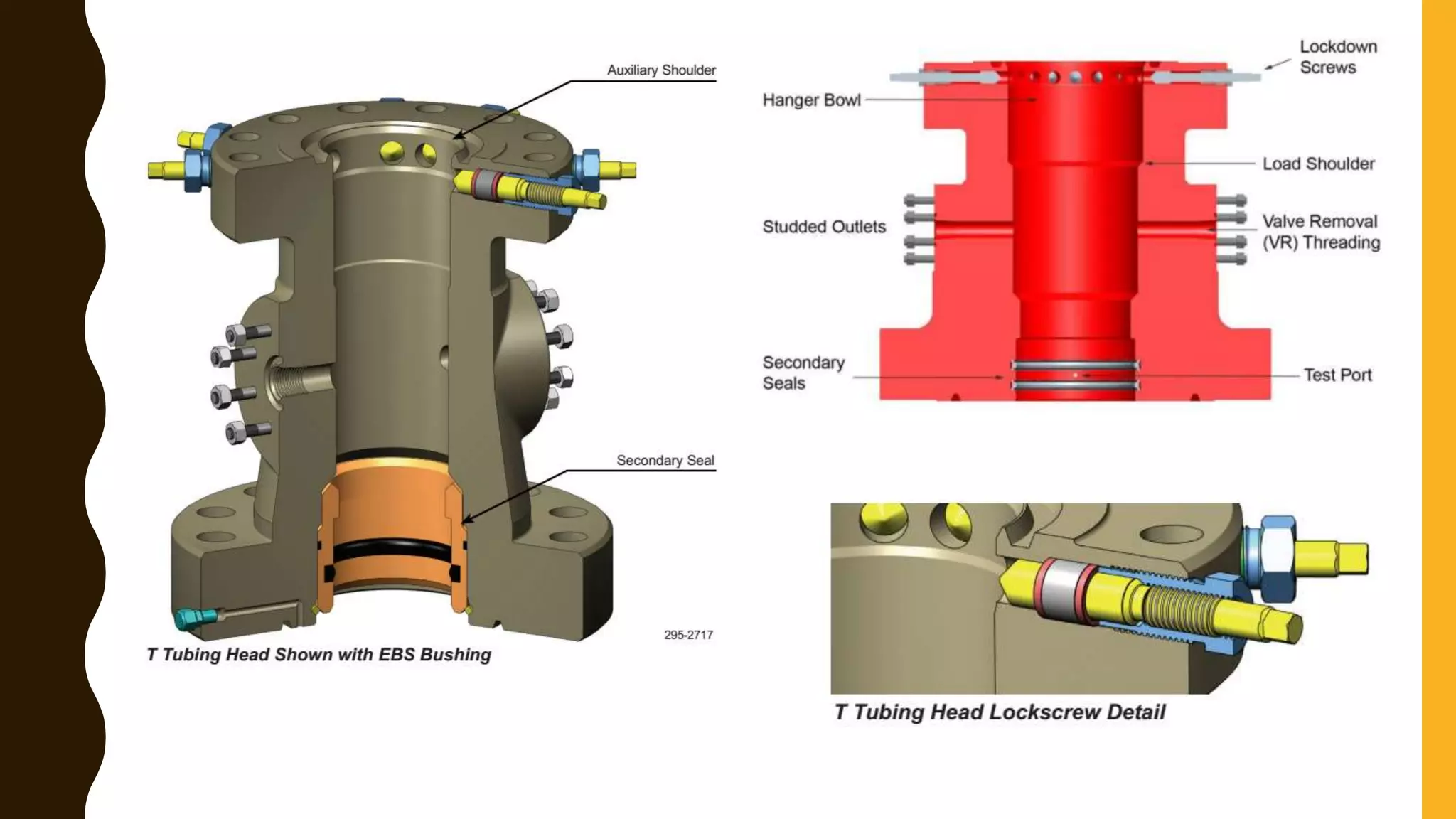 Auxiliary Shoulder

Secondary Seal

295-2717

T Tubing Head Shown with EBS Bushing

Lockdown Screws

Hanger Bowl

Load Shoulder

Studded Outlets

Valve Removal (VR) Threading

Secondary Seals

Test Port

T Tubing Head Lockscrew Detail