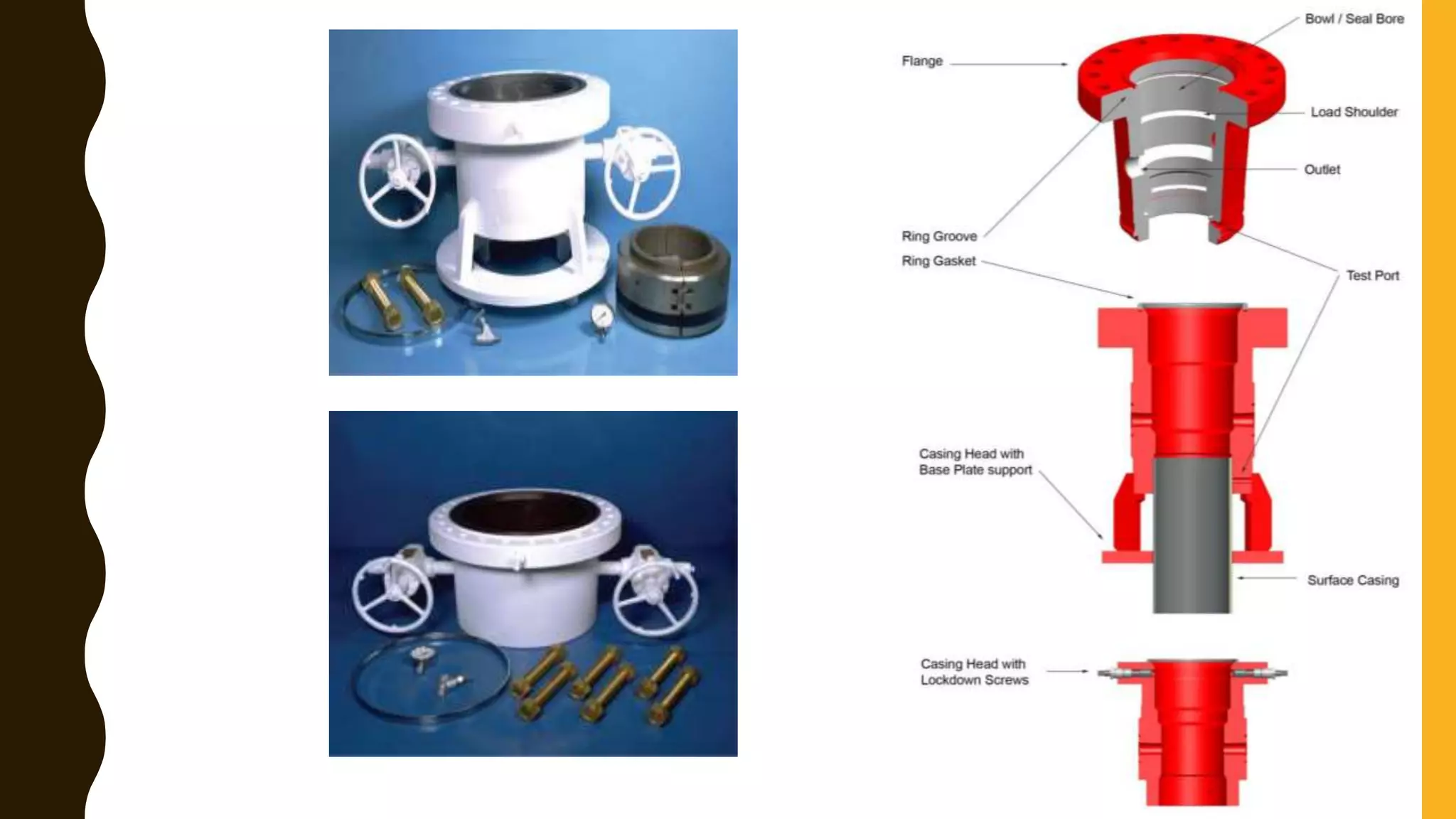 Bowl / Seal Bore

Flange

Load Shoulder

Outlet

Ring Groove

Ring Gasket

Test Port

Casing Head with Base Plate support

Surface Casing

Casing Head with Lockdown Screws