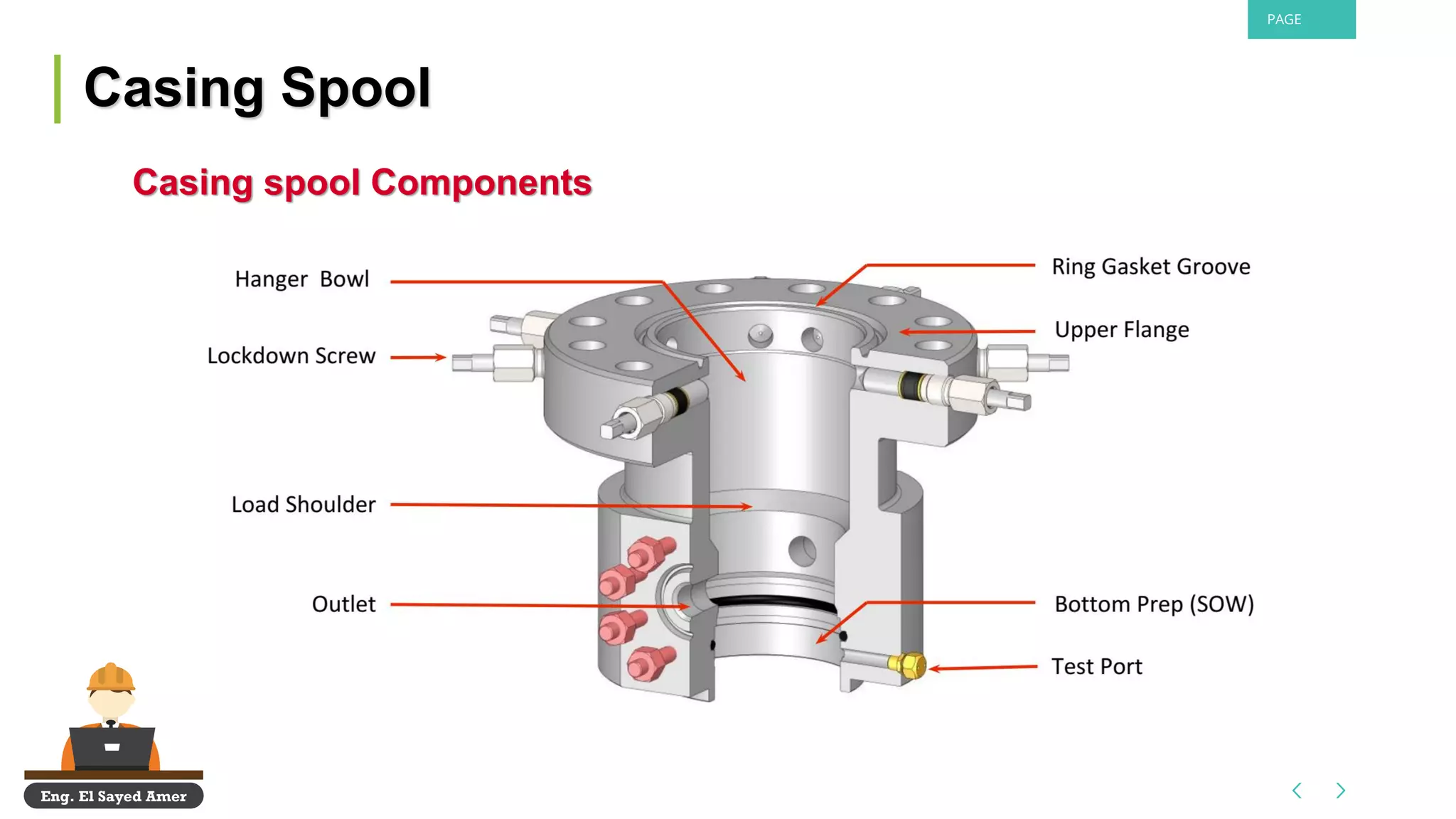 PAGE

Casing Spool

Casing spool Components

Hanger Bowl

Lockdown Screw

Load Shoulder

Outlet

Ring Gasket Groove

Upper Flange

Bottom Prep (SOW)

Test Port

Eng. El Sayed Amer