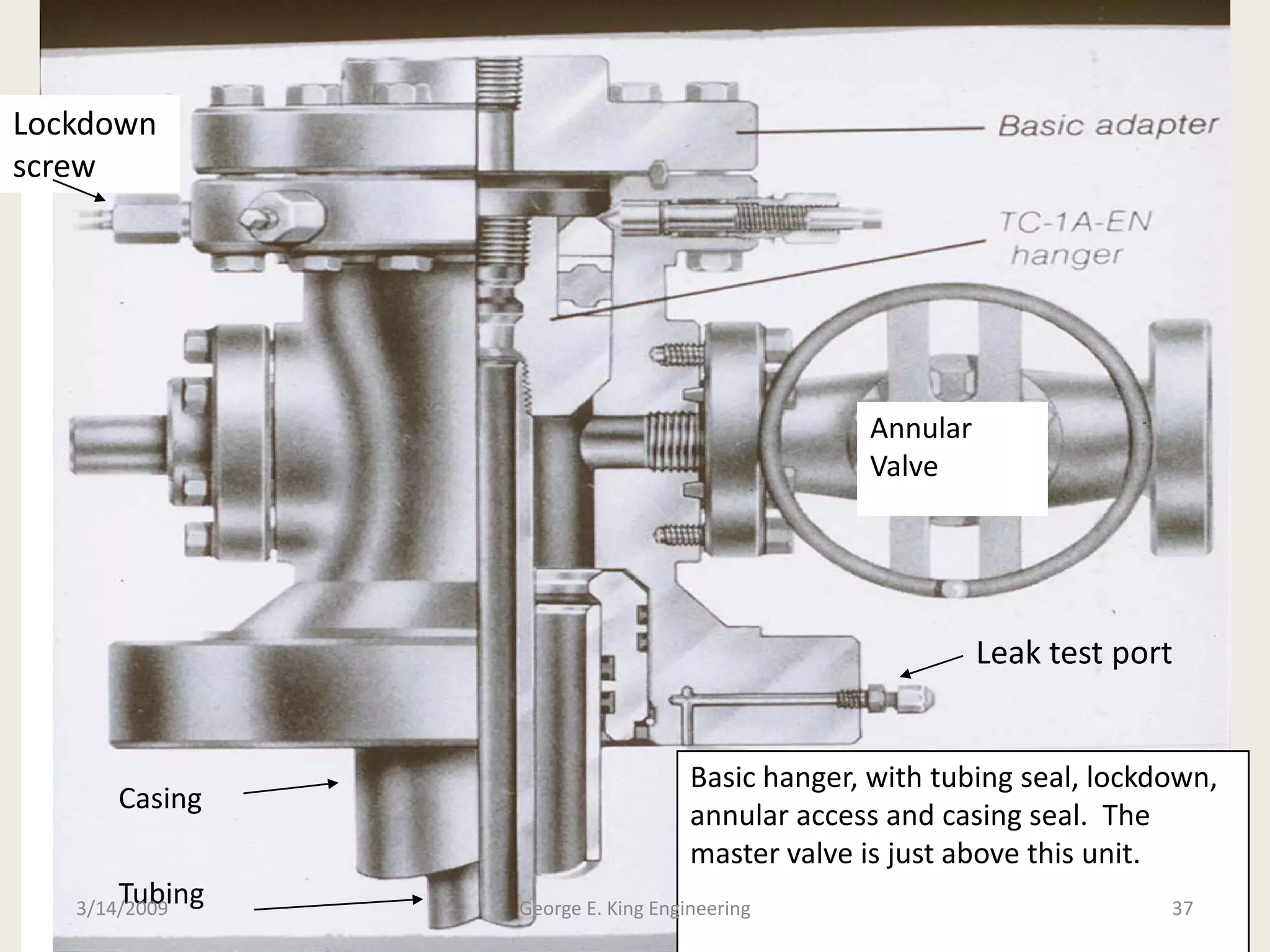 Lockdown screw

Basic adapter

TC-1A-EN hanger

Annular Valve

Leak test port

Casing

Tubing

Basic hanger, with tubing seal, lockdown, annular access and casing seal. The master valve is just above this unit.

3/14/2009

George E. King Engineering

37