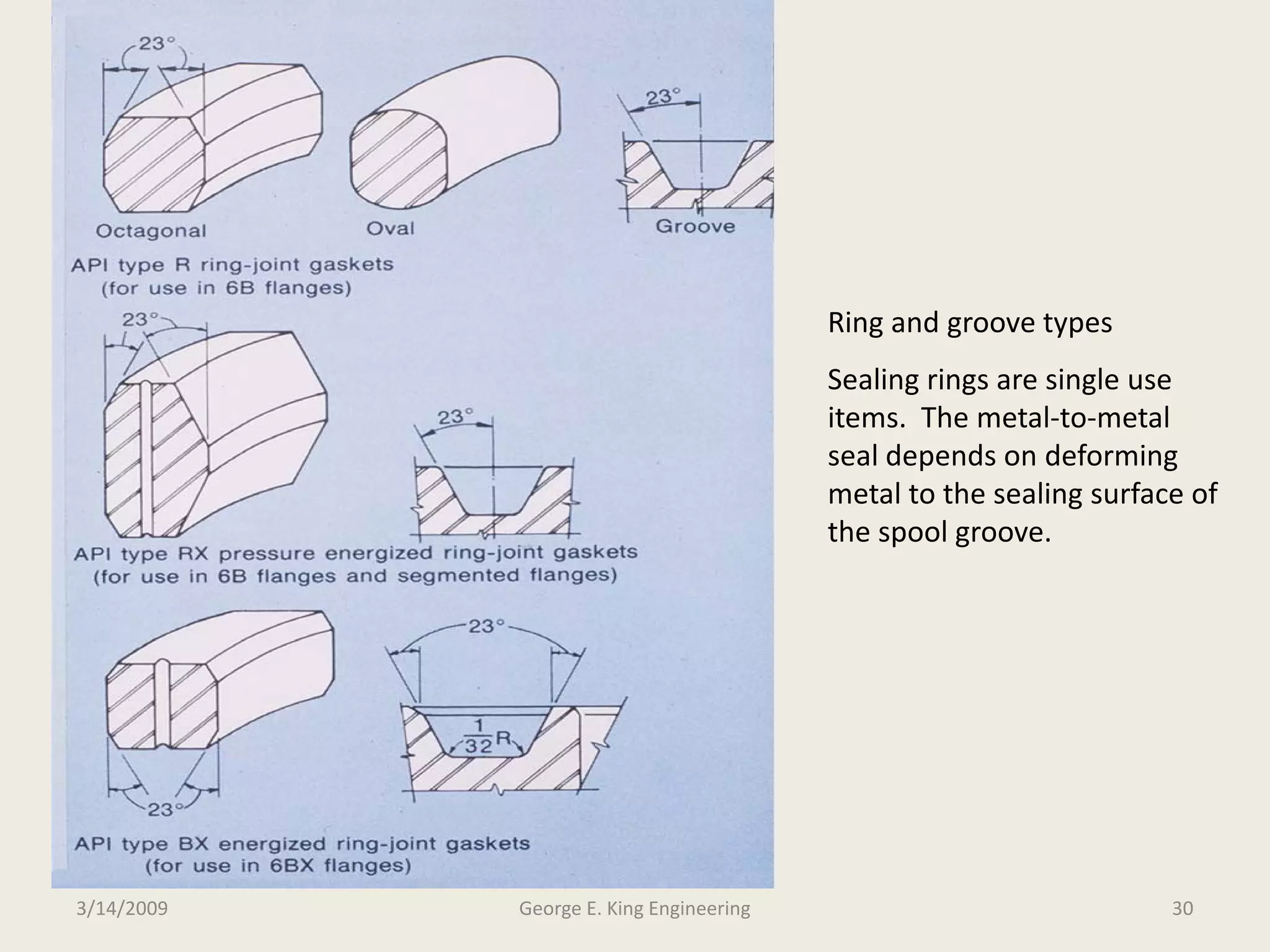 23°

23°

Octagonal

Oval

Groove

API type R ring-joint gaskets (for use in 6B flanges)

23°

23°

API type RX pressure energized ring-joint gaskets (for use in 6B flanges and segmented flanges)

23°

$\frac{1}{32}$R

23°

API type BX energized ring-joint gaskets (for use in 6BX flanges)

Ring and groove types

Sealing rings are single use items.  The metal-to-metal seal depends on deforming metal to the sealing surface of the spool groove.

3/14/2009

George E. King Engineering

30