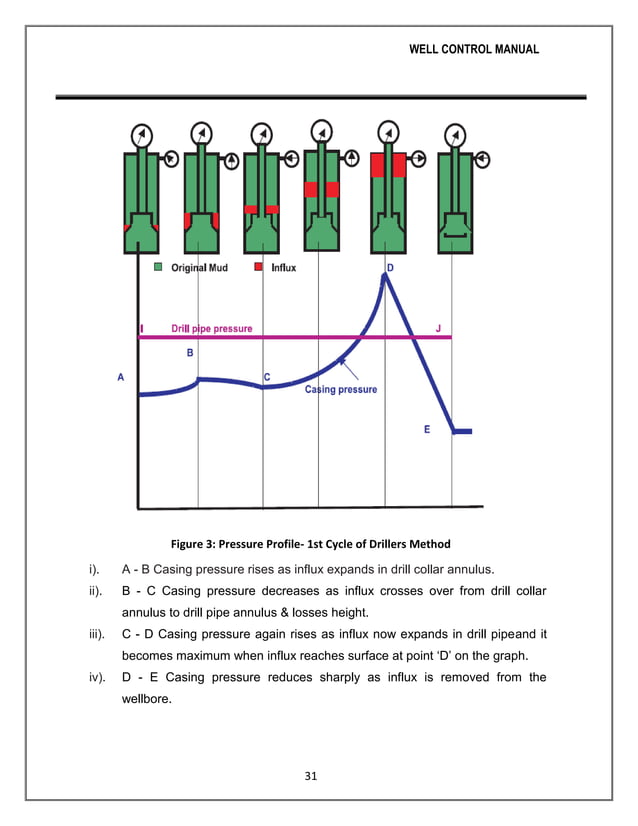 WELL CONTROL MANUAL

Original Mud Influx

D

I Drill pipe pressure J

B

A C

Casing pressure

E

Figure 3: Pressure Profile- 1st Cycle of Drillers Method

i). A - B Casing pressure rises as influx expands in drill collar annulus.

ii). B - C Casing pressure decreases as influx crosses over from drill collar annulus to drill pipe annulus & losses height.

iii). C - D Casing pressure again rises as influx now expands in drill pipeand it becomes maximum when influx reaches surface at point 'D' on the graph.

iv). D - E Casing pressure reduces sharply as influx is removed from the wellbore.

31