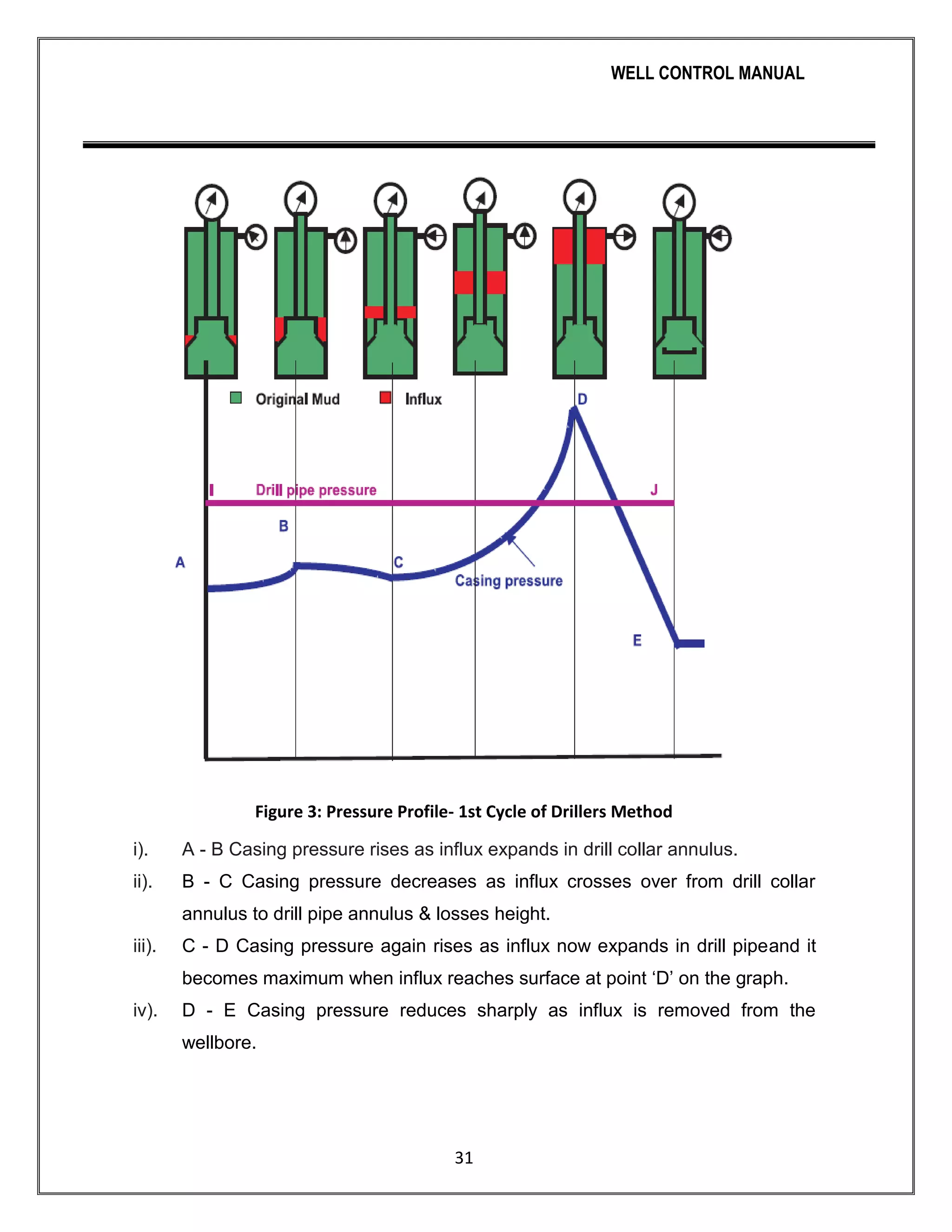 WELL CONTROL MANUAL

Original Mud

Influx

D

I

Drill pipe pressure

J

B

A

C

Casing pressure

E

Figure 3: Pressure Profile- 1st Cycle of Drillers Method

i). A - B Casing pressure rises as influx expands in drill collar annulus.

ii). B - C Casing pressure decreases as influx crosses over from drill collar annulus to drill pipe annulus & losses height.

iii). C - D Casing pressure again rises as influx now expands in drill pipeand it becomes maximum when influx reaches surface at point ‘D’ on the graph.

iv). D - E Casing pressure reduces sharply as influx is removed from the wellbore.

31