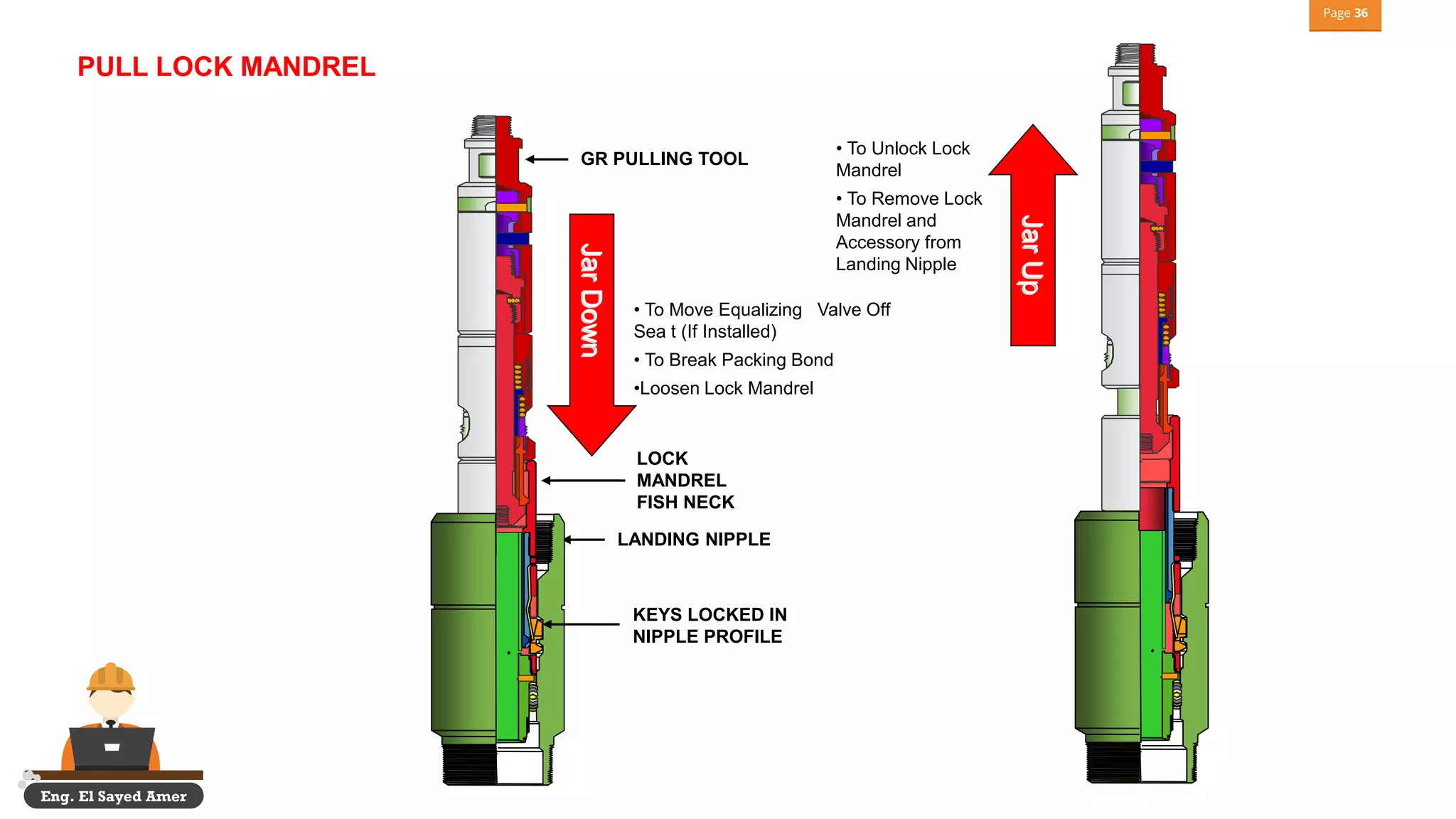 Page 36

PULL LOCK MANDREL

GR PULLING TOOL

Jar Down

• To Move Equalizing Valve Off Sea t (If Installed)

• To Break Packing Bond

•Loosen Lock Mandrel

LOCK MANDREL FISH NECK

LANDING NIPPLE

KEYS LOCKED IN NIPPLE PROFILE

• To Unlock Lock Mandrel

• To Remove Lock Mandrel and Accessory from Landing Nipple

Jar Up

Eng. El Sayed Amer