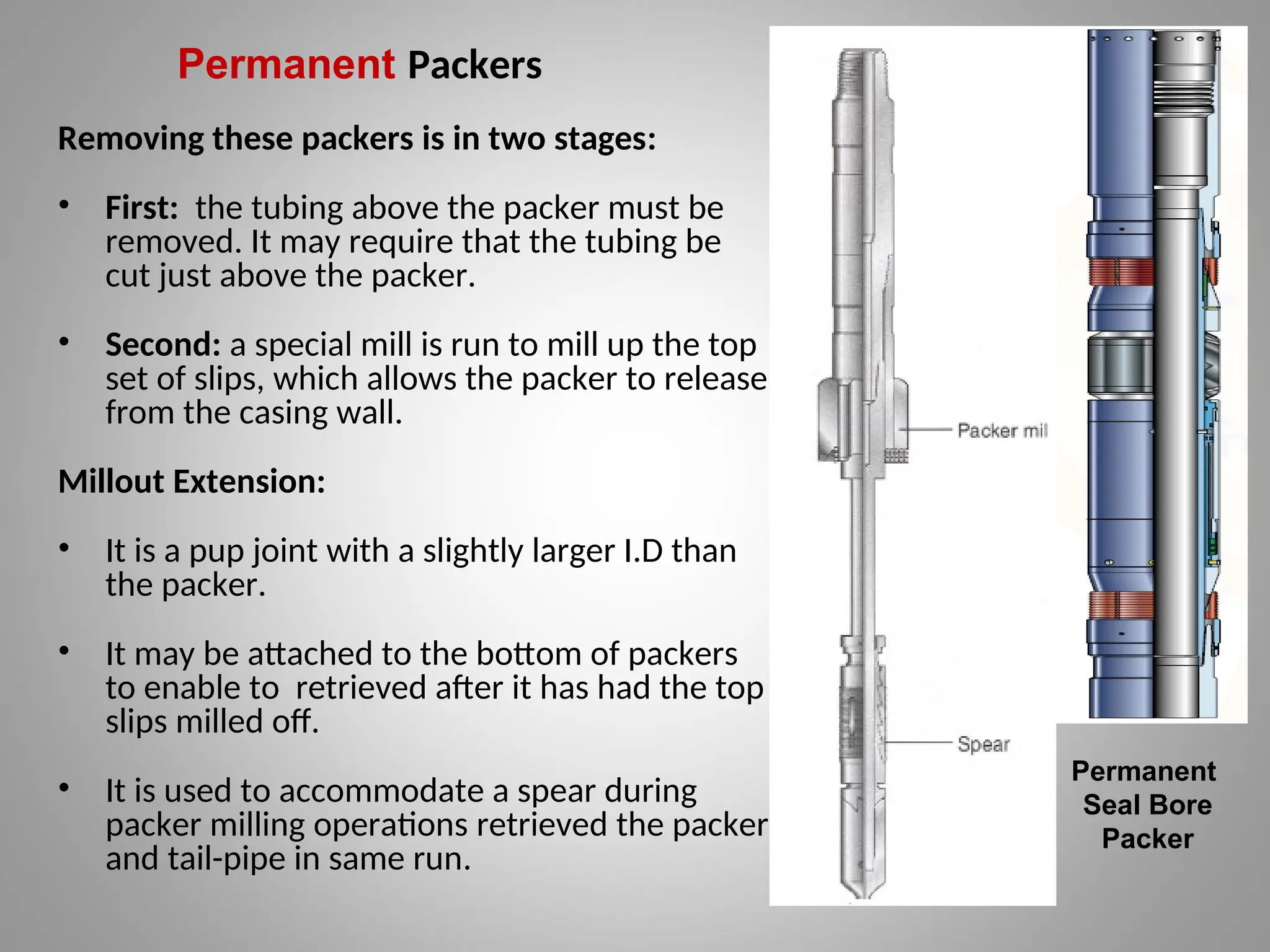 Permanent Packers

Removing these packers is in two stages:

• First: the tubing above the packer must be removed. It may require that the tubing be cut just above the packer.

• Second: a special mill is run to mill up the top set of slips, which allows the packer to release from the casing wall.

Millout Extension:

• It is a pup joint with a slightly larger I.D than the packer.

• It may be attached to the bottom of packers to enable to retrieved after it has had the top slips milled off.

• It is used to accommodate a spear during packer milling operations retrieved the packer and tail-pipe in same run.

Packer mil

Spear

Permanent Seal Bore Packer