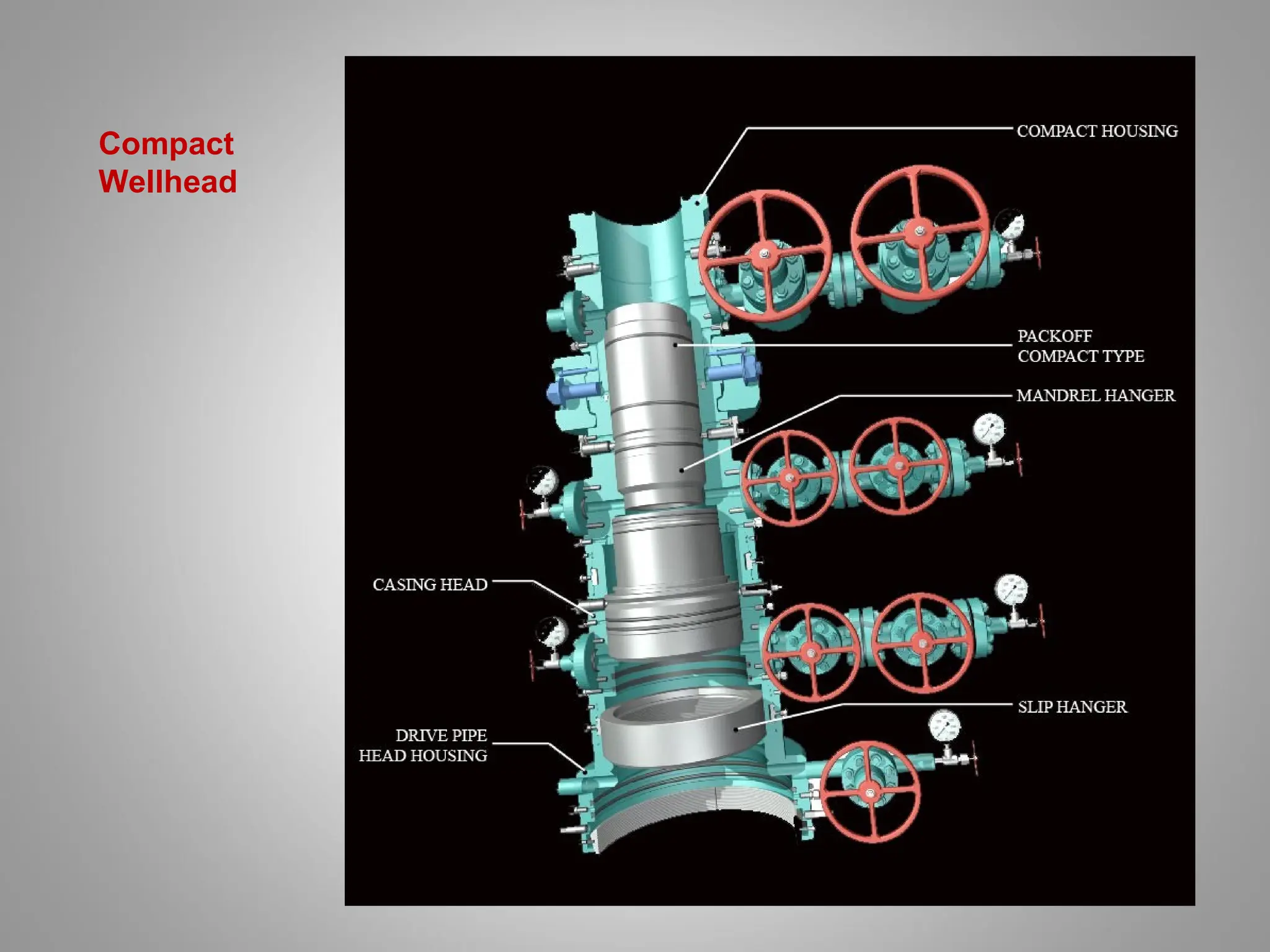 Compact Wellhead

COMPACT HOUSING

PACKOFF
COMPACT TYPE

MANDREL HANGER

CASING HEAD

SLIP HANGER

DRIVE PIPE
HEAD HOUSING