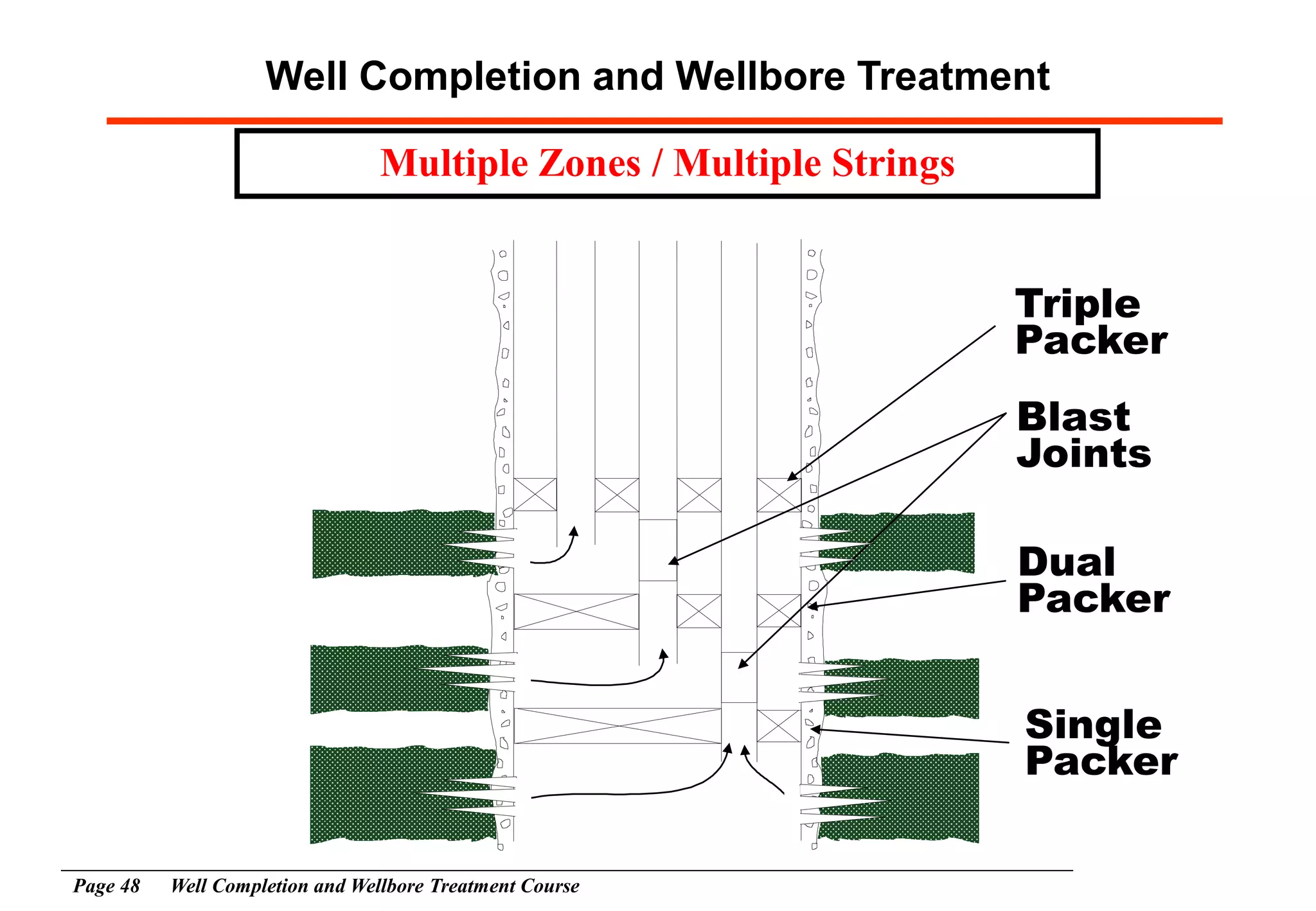 Well Completion and Wellbore Treatment

Multiple Zones / Multiple Strings

Triple Packer

Blast Joints

Dual Packer

Single Packer

Page 48 Well Completion and Wellbore Treatment Course