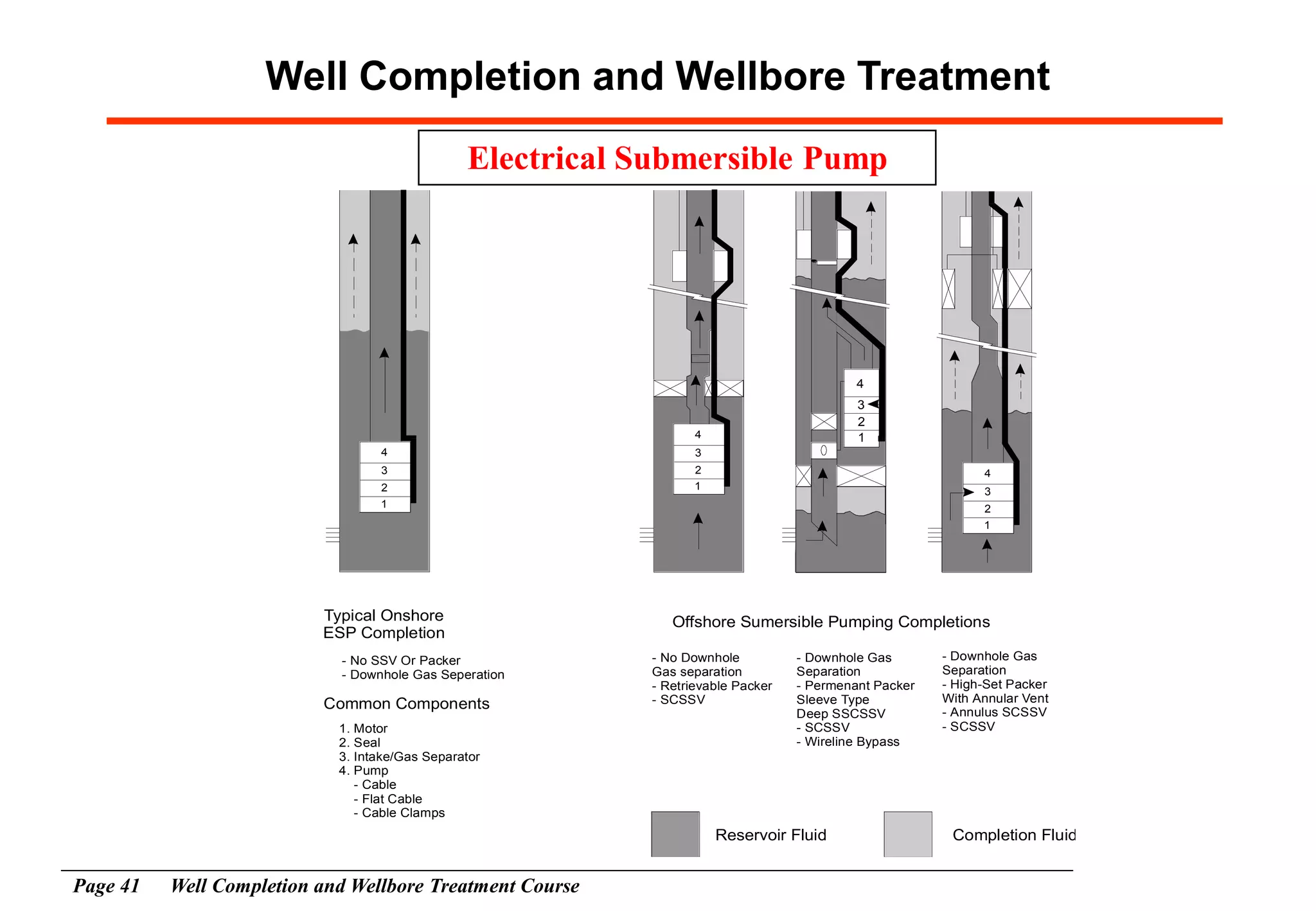 Well Completion and Wellbore Treatment

Electrical Submersible Pump

4
3
2
1

4
3
2
1

4
3
2
1

4
3
2
1

Typical Onshore ESP Completion

- No SSV Or Packer
- Downhole Gas Seperation

Common Components

1. Motor
2. Seal
3. Intake/Gas Separator
4. Pump
- Cable
- Flat Cable
- Cable Clamps

Offshore Sumersible Pumping Completions

- No Downhole Gas separation
- Retrievable Packer
- SCSSV

- Downhole Gas Separation
- Permenant Packer Sleeve Type Deep SSCSSV
- SCSSV
- Wireline Bypass

- Downhole Gas Separation
- High-Set Packer With Annular Vent
- Annulus SCSSV
- SCSSV

Reservoir Fluid

Completion Fluid

Page 41 Well Completion and Wellbore Treatment Course