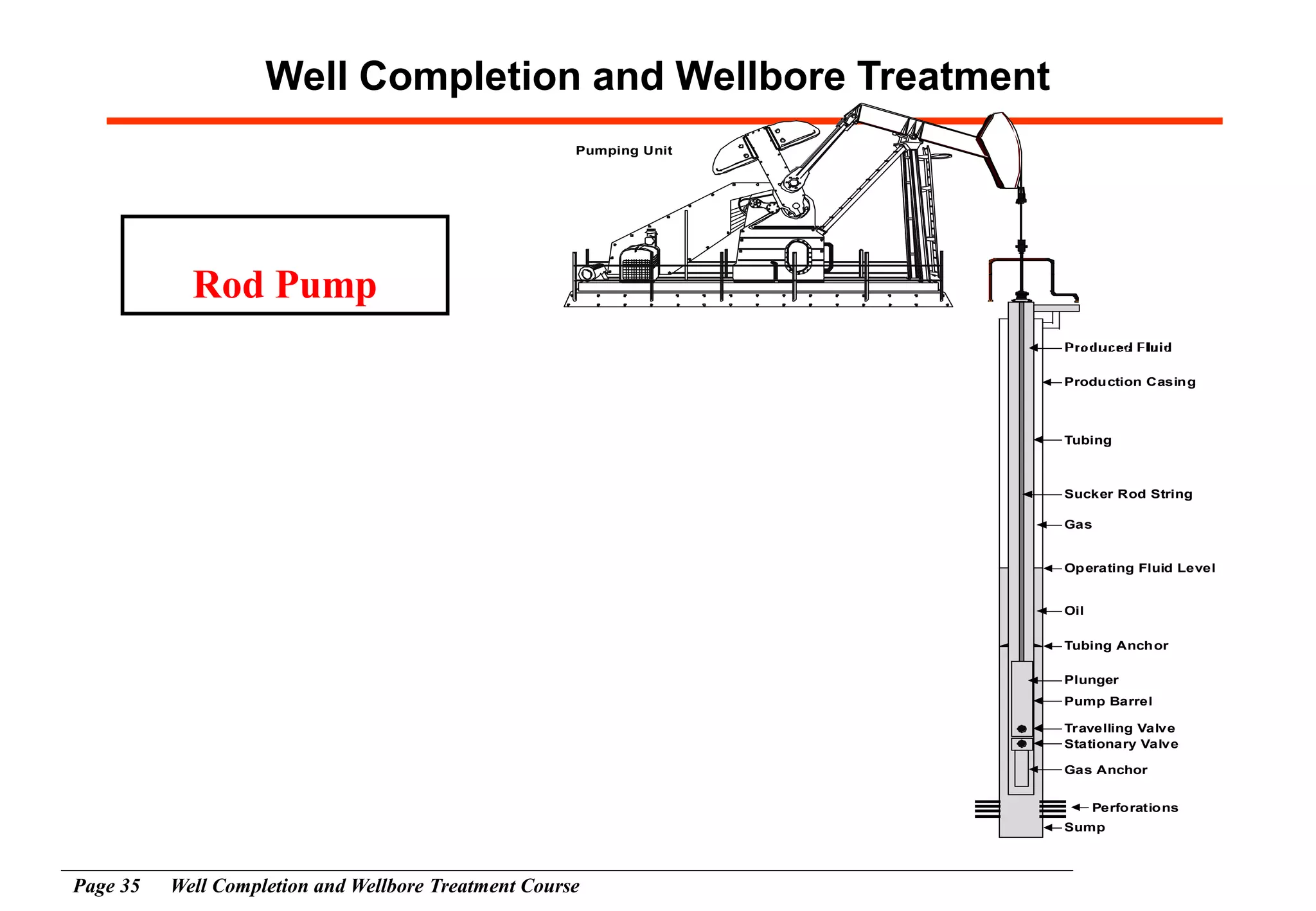 Well Completion and Wellbore Treatment

Rod Pump

Pumping Unit

Produced Fluid
Production Casing
Tubing
Sucker Rod String
Gas
Operating Fluid Level
Oil
Tubing Anchor
Plunger
Pump Barrel
Travelling Valve
Stationary Valve
Gas Anchor
Perforations
Sump

Page 35 Well Completion and Wellbore Treatment Course