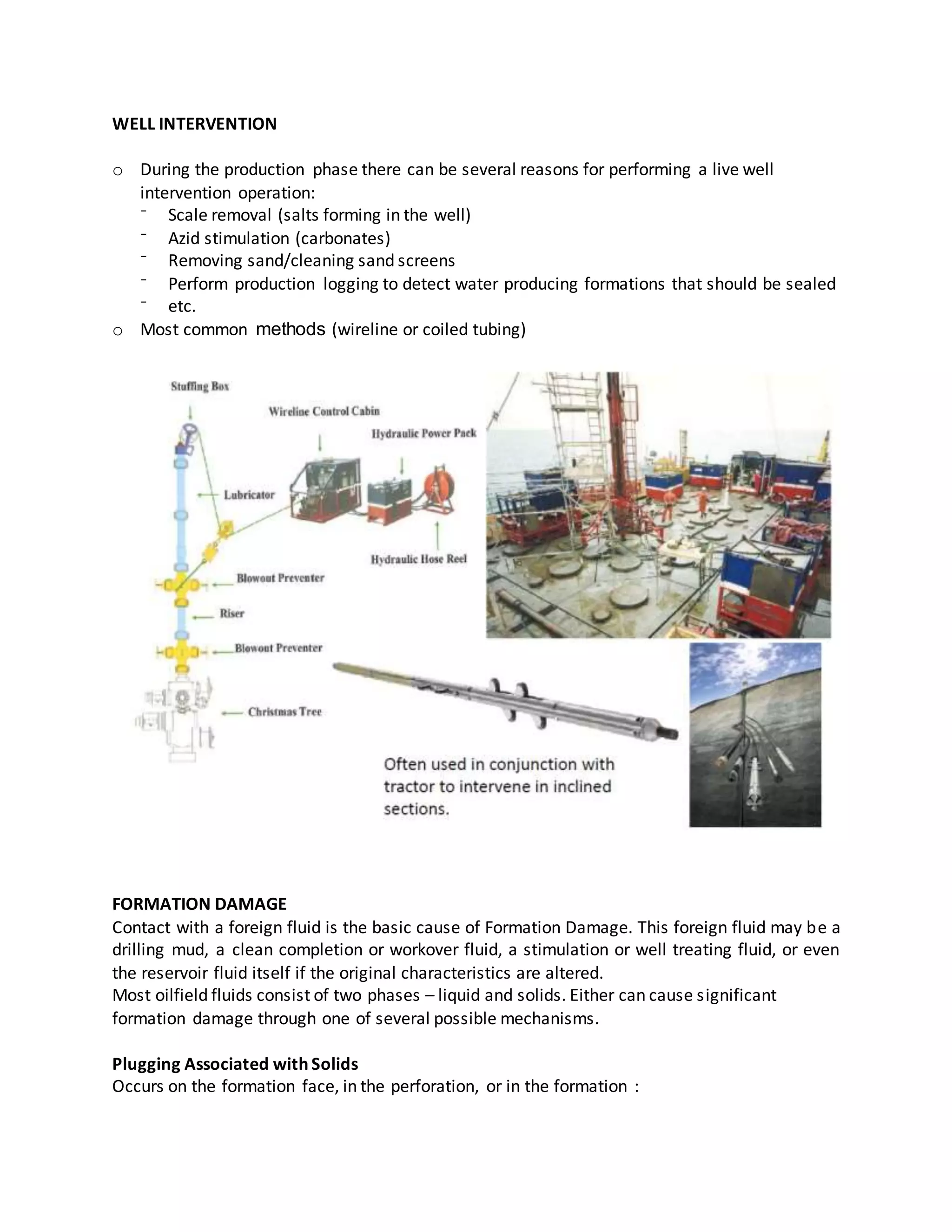 WELL INTERVENTION

o During the production phase there can be several reasons for performing a live well intervention operation:
- Scale removal (salts forming in the well)
- Azid stimulation (carbonates)
- Removing sand/cleaning sand screens
- Perform production logging to detect water producing formations that should be sealed
- etc.
o Most common methods (wireline or coiled tubing)

Stuffing Box
Wireline Control Cabin
Hydraulic Power Pack
Lubricator
Hydraulic Hose Reel
Blowout Preventer
Riser
Blowout Preventer
Christmas Tree

Often used in conjunction with tractor to intervene in inclined sections.

FORMATION DAMAGE
Contact with a foreign fluid is the basic cause of Formation Damage. This foreign fluid may be a drilling mud, a clean completion or workover fluid, a stimulation or well treating fluid, or even the reservoir fluid itself if the original characteristics are altered.
Most oilfield fluids consist of two phases – liquid and solids. Either can cause significant formation damage through one of several possible mechanisms.

Plugging Associated with Solids
Occurs on the formation face, in the perforation, or in the formation :