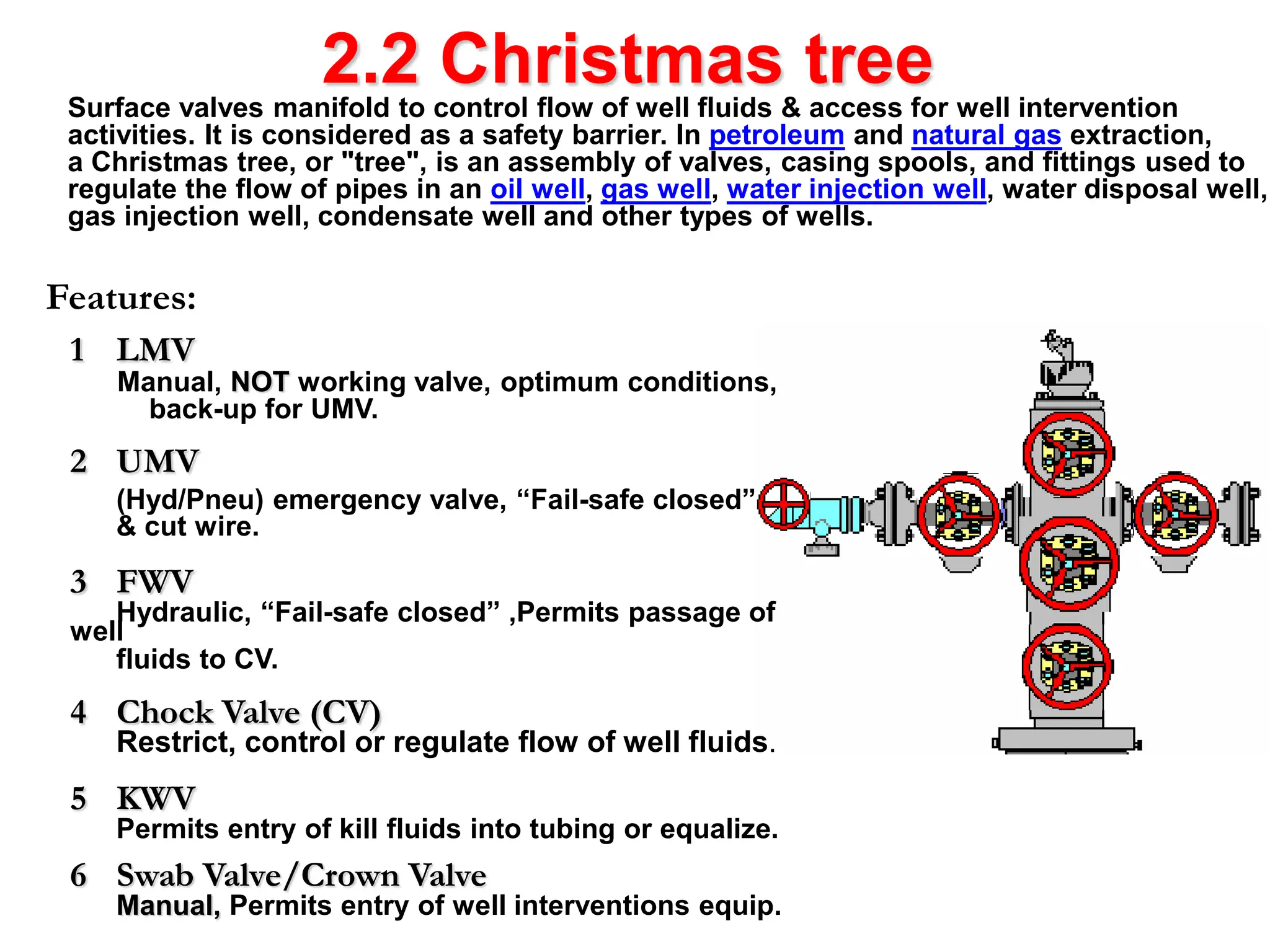 2.2 Christmas tree

Surface valves manifold to control flow of well fluids & access for well intervention activities. It is considered as a safety barrier. In petroleum and natural gas extraction, a Christmas tree, or "tree", is an assembly of valves, casing spools, and fittings used to regulate the flow of pipes in an oil well, gas well, water injection well, water disposal well, gas injection well, condensate well and other types of wells.

Features:

1 LMV
Manual, NOT working valve, optimum conditions, back-up for UMV.

2 UMV
(Hyd/Pneu) emergency valve, “Fail-safe closed” & cut wire.

3 FWV
Hydraulic, “Fail-safe closed” ,Permits passage of well fluids to CV.

4 Chock Valve (CV)
Restrict, control or regulate flow of well fluids.

5 KWV
Permits entry of kill fluids into tubing or equalize.

6 Swab Valve/Crown Valve
Manual, Permits entry of well interventions equip.