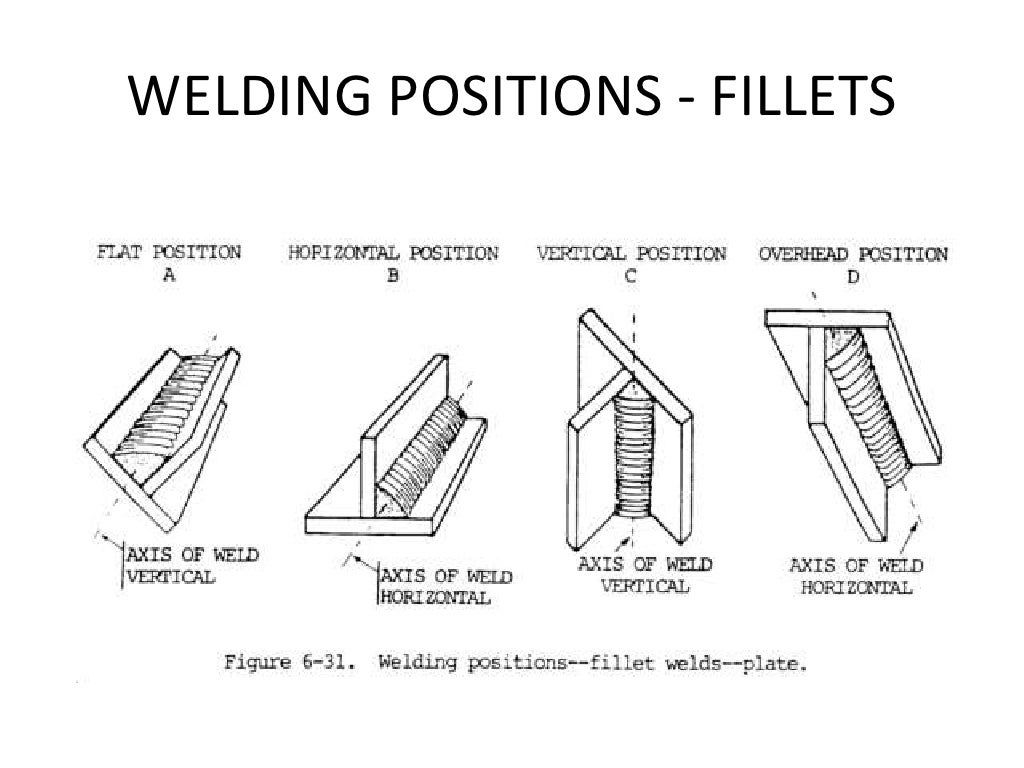 WELDING POSITIONS - FILLETS

FLAT POSITION
A

HORIZONTAL POSITION
B

VERTICAL POSITION
C

OVERHEAD POSITION
D

AXIS OF WELD
VERTICAL

AXIS OF WELD
HORIZONTAL

AXIS OF WELD
VERTICAL

AXIS OF WELD
HORIZONTAL

Figure 6-31. Welding positions--fillet welds--plate.