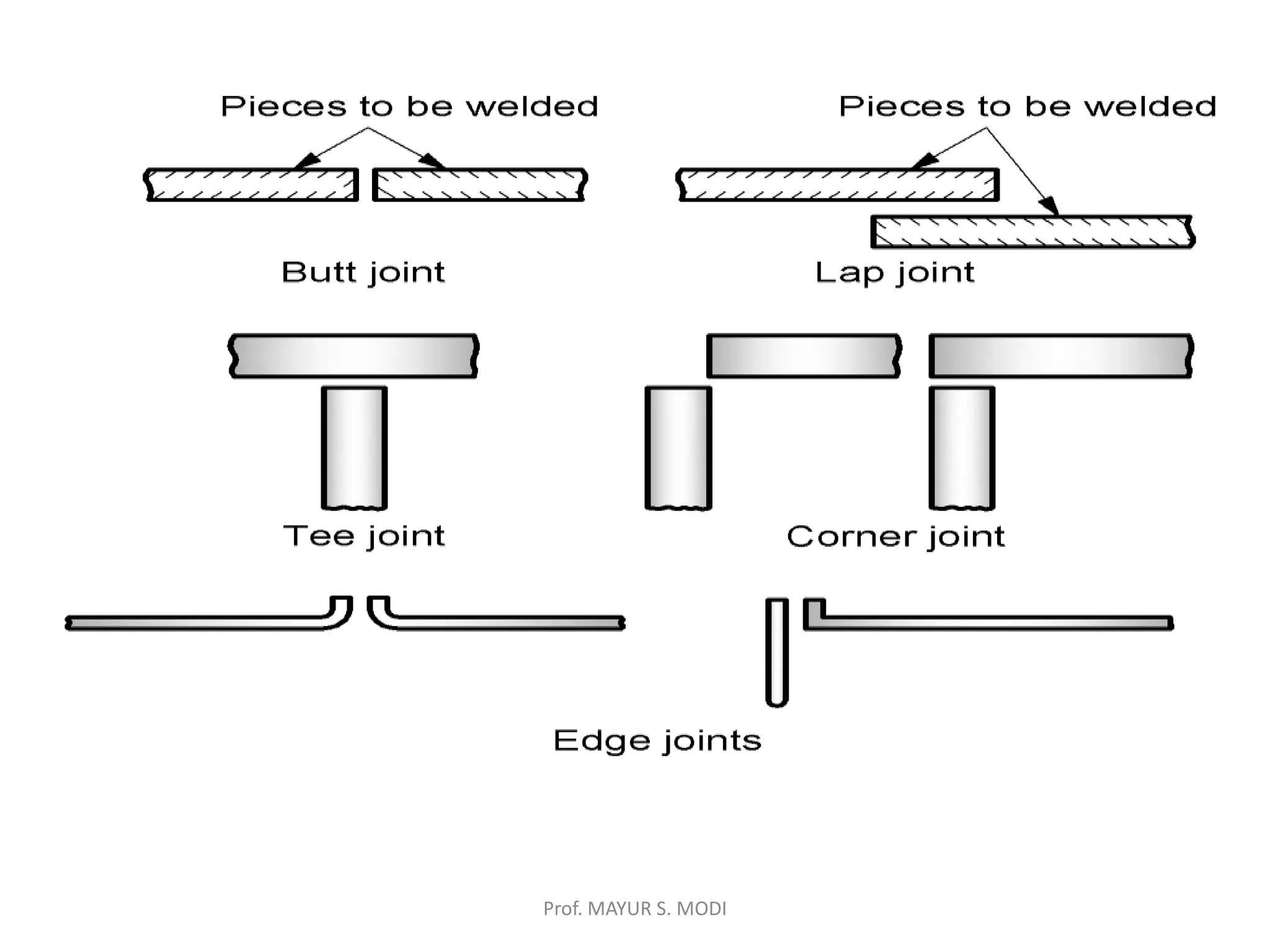 Pieces to be welded

Pieces to be welded

Butt joint

Lap joint

Tee joint

Corner joint

Edge joints

Prof. MAYUR S. MODI