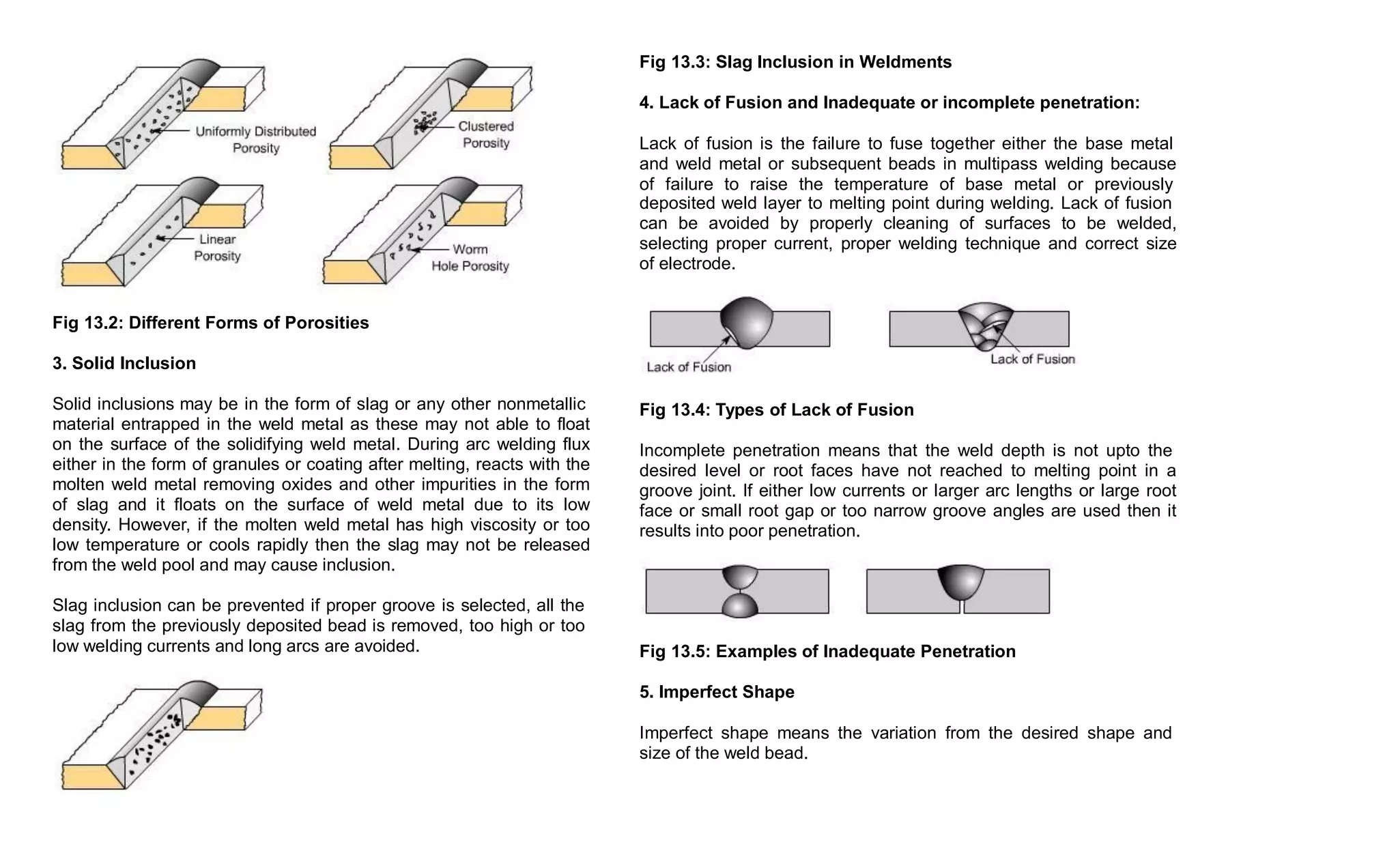 Uniformly Distributed Porosity

Clustered Porosity

Linear Porosity

Worm Hole Porosity

Fig 13.2: Different Forms of Porosities

3. Solid Inclusion

Solid inclusions may be in the form of slag or any other nonmetallic material entrapped in the weld metal as these may not able to float on the surface of the solidifying weld metal. During arc welding flux either in the form of granules or coating after melting, reacts with the molten weld metal removing oxides and other impurities in the form of slag and it floats on the surface of weld metal due to its low density. However, if the molten weld metal has high viscosity or too low temperature or cools rapidly then the slag may not be released from the weld pool and may cause inclusion.

Slag inclusion can be prevented if proper groove is selected, all the slag from the previously deposited bead is removed, too high or too low welding currents and long arcs are avoided.

Fig 13.3: Slag Inclusion in Weldments

4. Lack of Fusion and Inadequate or incomplete penetration:

Lack of fusion is the failure to fuse together either the base metal and weld metal or subsequent beads in multipass welding because of failure to raise the temperature of base metal or previously deposited weld layer to melting point during welding. Lack of fusion can be avoided by properly cleaning of surfaces to be welded, selecting proper current, proper welding technique and correct size of electrode.

Lack of Fusion

Lack of Fusion

Fig 13.4: Types of Lack of Fusion

Incomplete penetration means that the weld depth is not upto the desired level or root faces have not reached to melting point in a groove joint. If either low currents or larger arc lengths or large root face or small root gap or too narrow groove angles are used then it results into poor penetration.

Fig 13.5: Examples of Inadequate Penetration

5. Imperfect Shape

Imperfect shape means the variation from the desired shape and size of the weld bead.