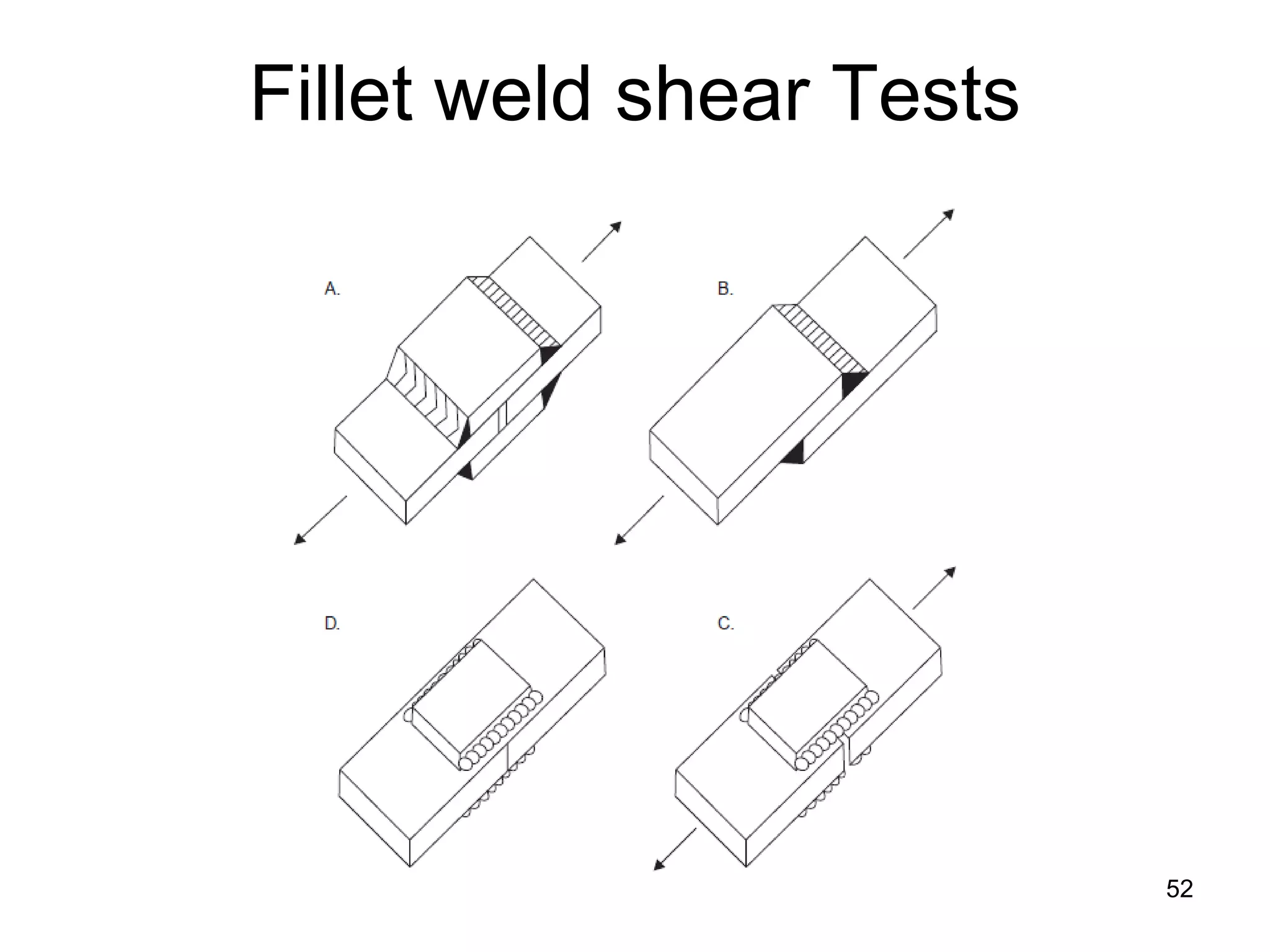 Fillet weld shear Tests

A.

B.

D.

C.

52