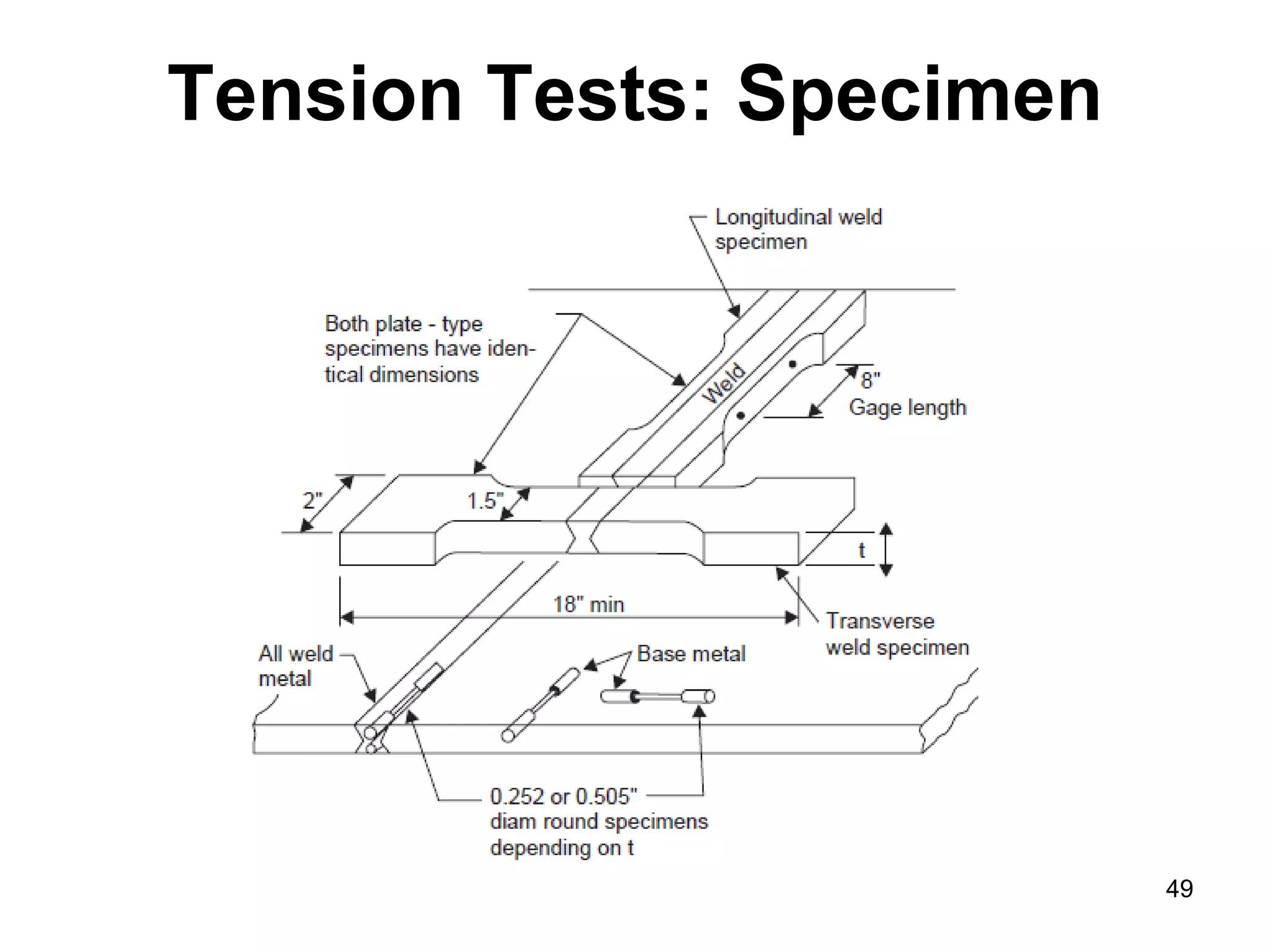 Tension Tests: Specimen

Longitudinal weld specimen

Both plate - type specimens have identical dimensions

Weld

8" Gage length

2"

1.5"

t

18" min

Transverse weld specimen

All weld metal

Base metal

0.252 or 0.505" diam round specimens depending on t

49