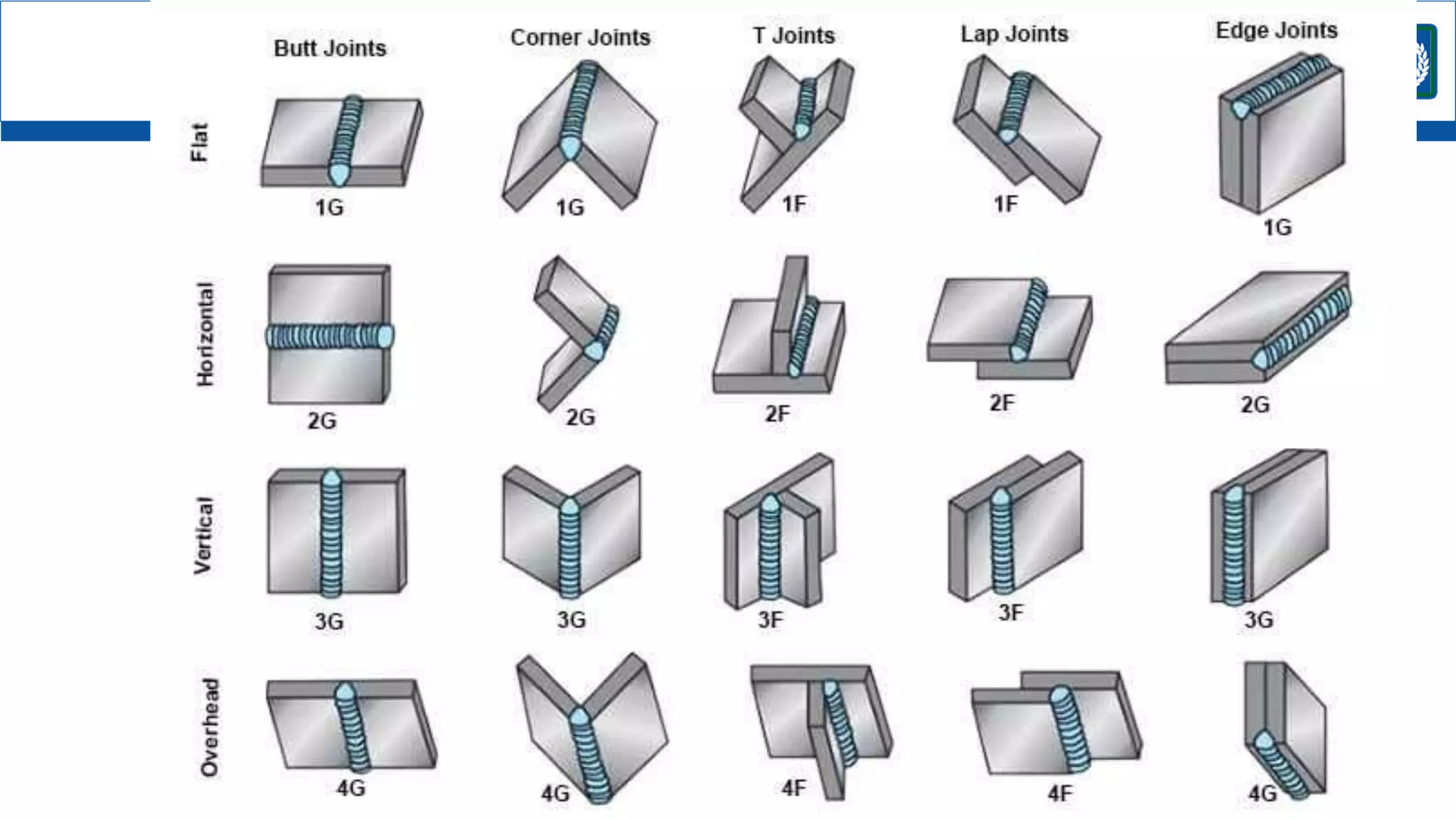 | | Butt Joints | Corner Joints | T Joints | Lap Joints | Edge Joints |
|---|---|---|---|---|---|
| Flat | 1G | 1G | 1F | 1F | 1G |
| Horizontal | 2G | 2G | 2F | 2F | 2G |
| Vertical | 3G | 3G | 3F | 3F | 3G |
| Overhead | 4G | 4G | 4F | 4F | 4G |