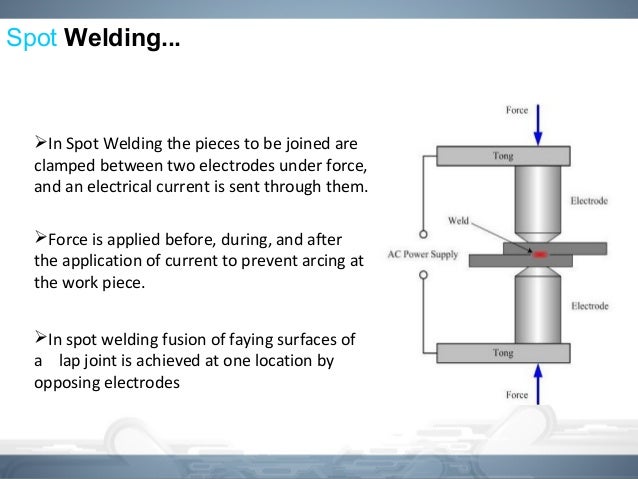 Spot Welding...

➢In Spot Welding the pieces to be joined are clamped between two electrodes under force, and an electrical current is sent through them.

➢Force is applied before, during, and after the application of current to prevent arcing at the work piece.

➢In spot welding fusion of faying surfaces of a lap joint is achieved at one location by opposing electrodes

Force

Tong

Electrode

Weld

AC Power Supply

Electrode

Tong

Force