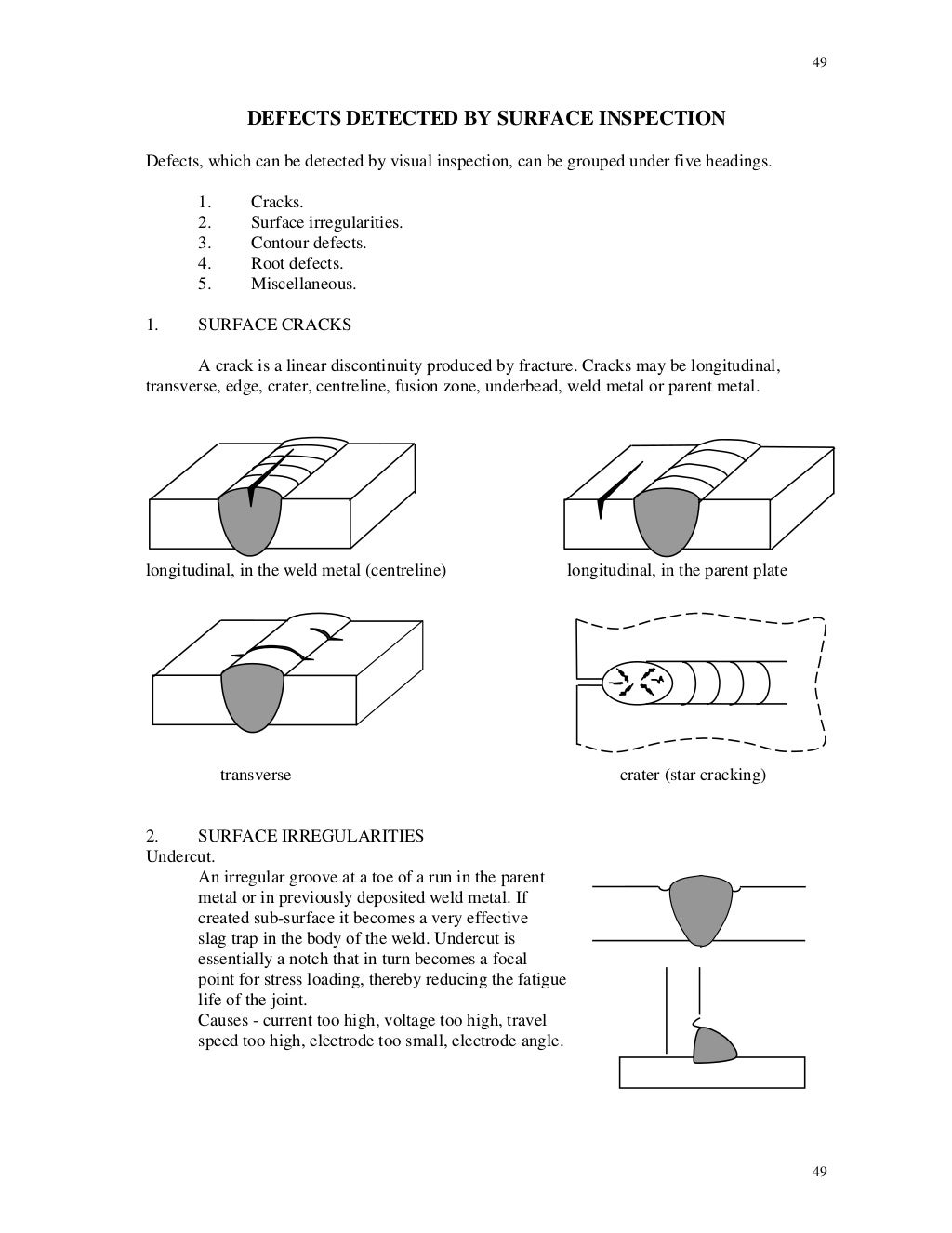 49

DEFECTS DETECTED BY SURFACE INSPECTION

Defects, which can be detected by visual inspection, can be grouped under five headings.

1. Cracks.
2. Surface irregularities.
3. Contour defects.
4. Root defects.
5. Miscellaneous.

1. SURFACE CRACKS

A crack is a linear discontinuity produced by fracture. Cracks may be longitudinal, transverse, edge, crater, centreline, fusion zone, underbead, weld metal or parent metal.

longitudinal, in the weld metal (centreline)

longitudinal, in the parent plate

transverse

crater (star cracking)

2. SURFACE IRREGULARITIES
Undercut.
An irregular groove at a toe of a run in the parent metal or in previously deposited weld metal. If created sub-surface it becomes a very effective slag trap in the body of the weld. Undercut is essentially a notch that in turn becomes a focal point for stress loading, thereby reducing the fatigue life of the joint.
Causes - current too high, voltage too high, travel speed too high, electrode too small, electrode angle.

49