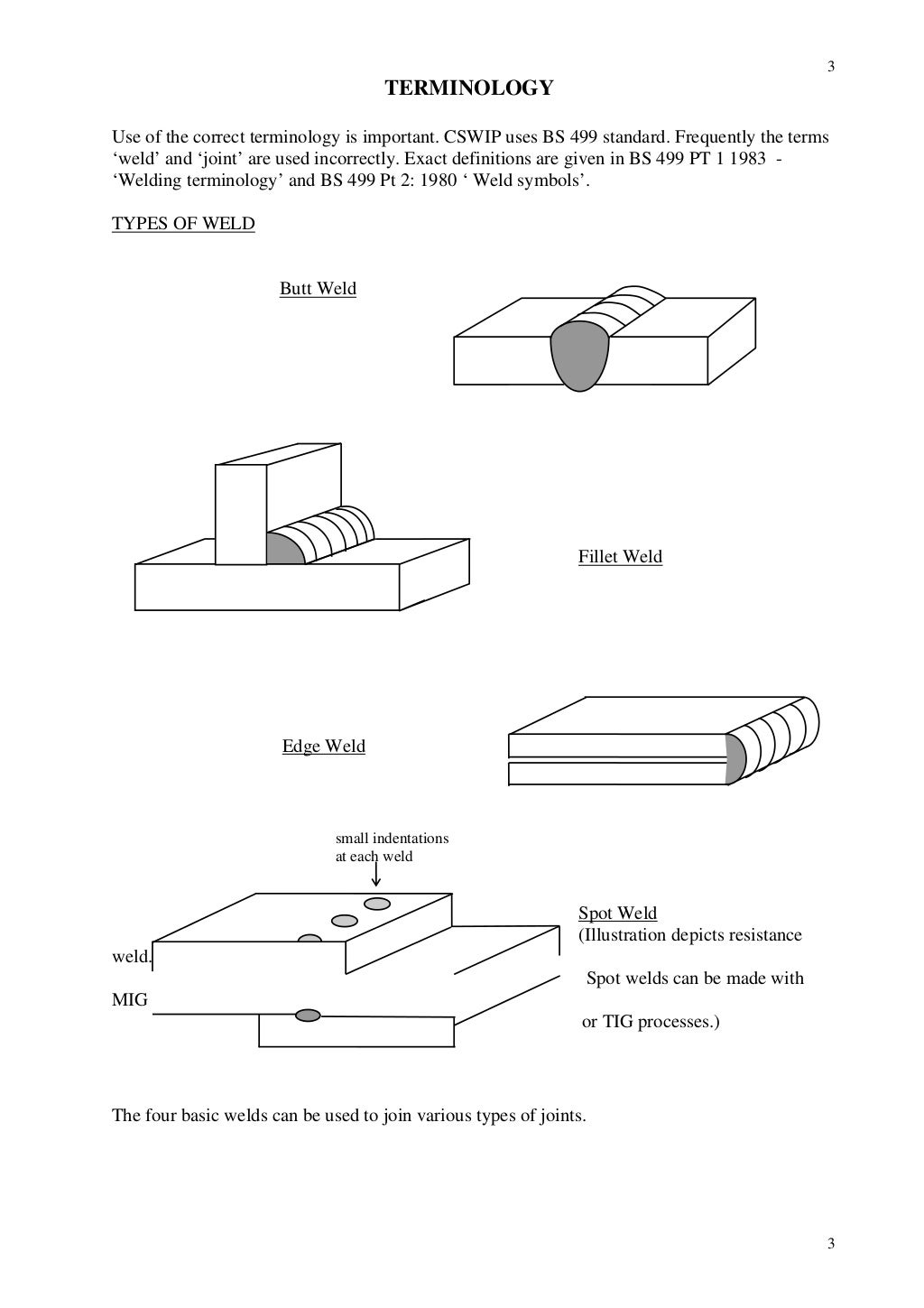 3

TERMINOLOGY

Use of the correct terminology is important. CSWIP uses BS 499 standard. Frequently the terms ‘weld’ and ‘joint’ are used incorrectly. Exact definitions are given in BS 499 PT 1 1983 - ‘Welding terminology’ and BS 499 Pt 2: 1980 ‘ Weld symbols’.

TYPES OF WELD

Butt Weld

Fillet Weld

Edge Weld

small indentations at each weld

Spot Weld
(Illustration depicts resistance
weld.
Spot welds can be made with
MIG
or TIG processes.)

The four basic welds can be used to join various types of joints.

3